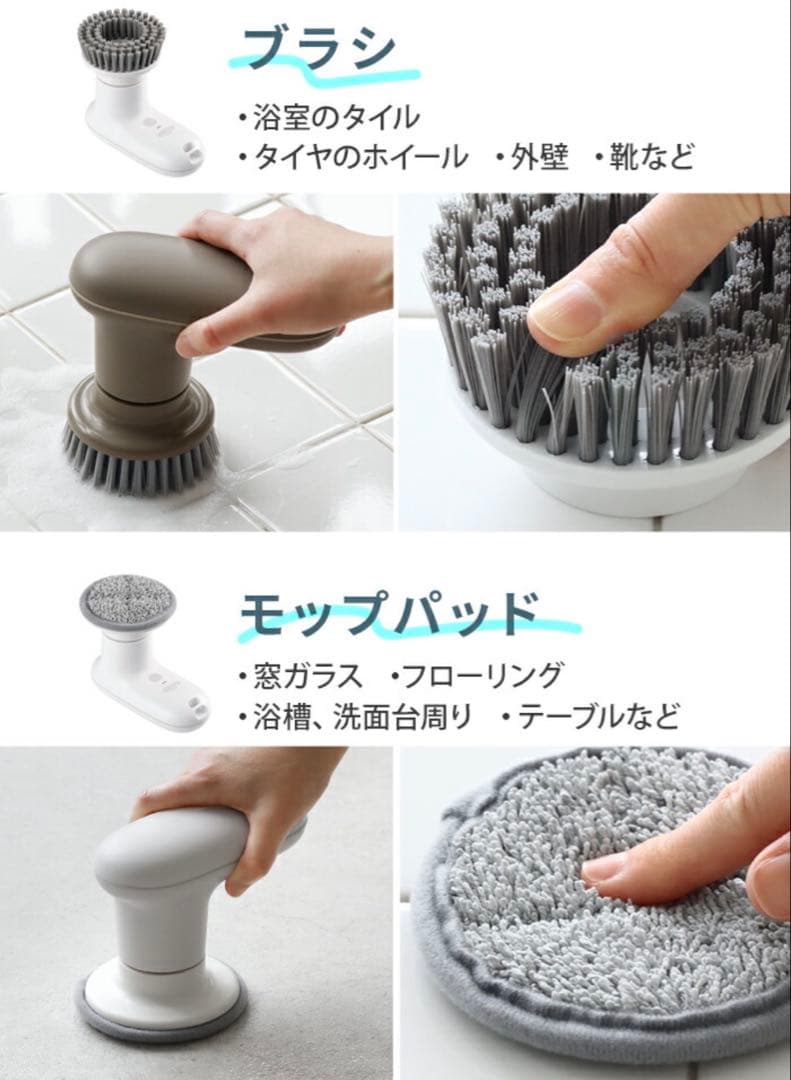 ブラシ

・浴室のタイル
・タイヤのホイール　・外壁　・靴など

モップパッド

・窓ガラス　・フローリング
・浴槽、洗面台周り　・テーブルなど