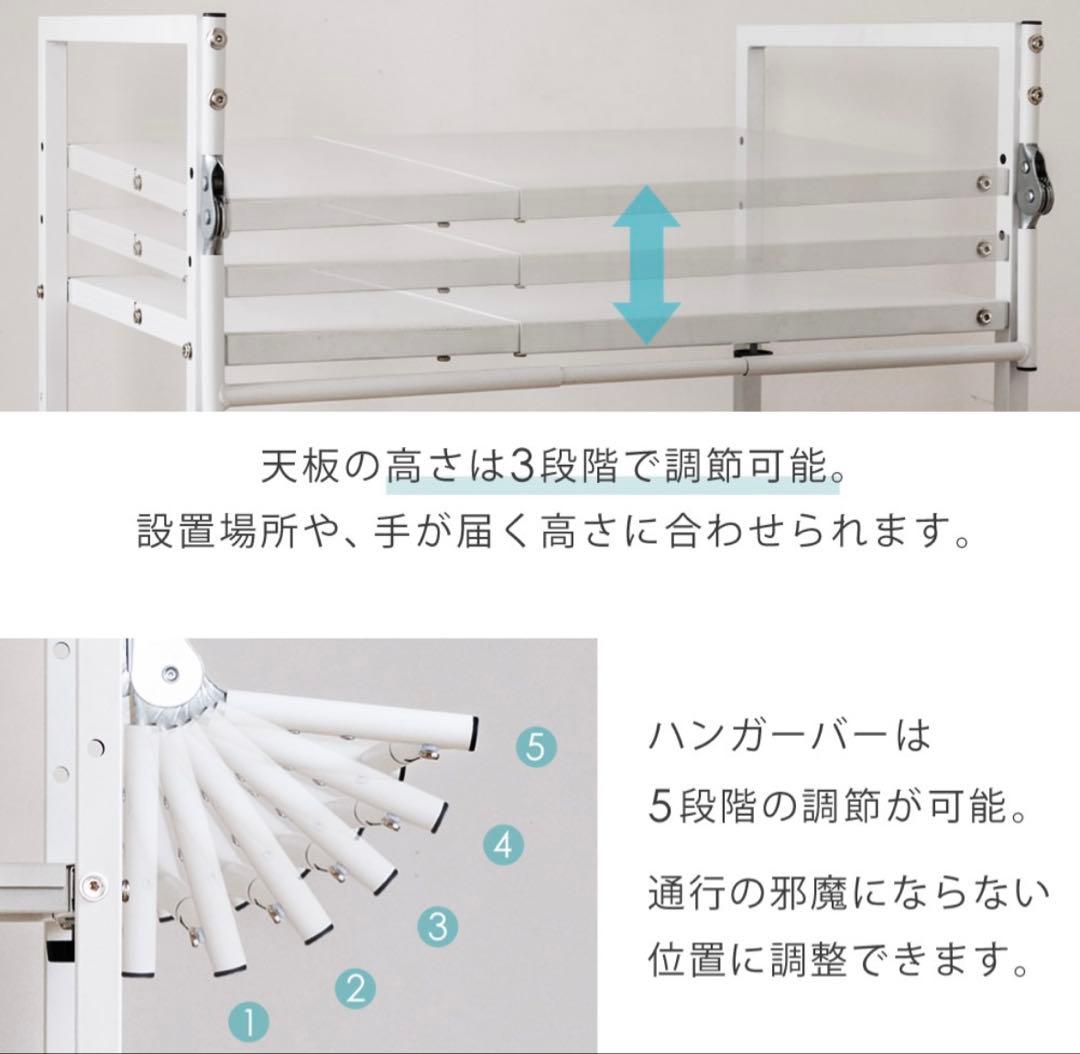 天板の高さは3段階で調節可能。
設置場所や、手が届く高さに合わせられます。

5
4
3
2
1

ハンガーバーは
5段階の調節が可能。

通行の邪魔にならない
位置に調整できます。