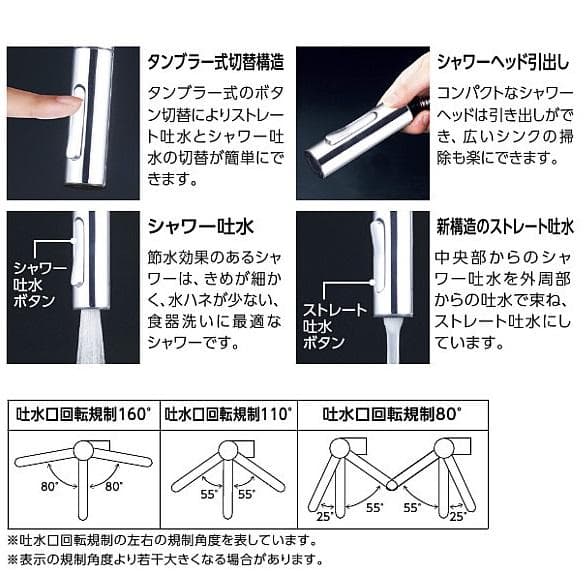 タンブラー式切替構造

タンブラー式のボタン切替によりストレート吐水とシャワー吐水の切替が簡単にできます。

シャワーヘッド引出し

コンパクトなシャワーヘッドは引き出しができ、広いシンクの掃除も楽にできます。

シャワー吐水ボタン

シャワー吐水

節水効果のあるシャワーは、きめが細かく、水ハネが少ない、食器洗いに最適なシャワーです。

ストレート吐水ボタン

新構造のストレート吐水

中央部からのシャワー吐水を外周部からの吐水で束ね、ストレート吐水にしています。

| 吐水口回転規制160° | 吐水口回転規制110° | 吐水口回転規制80° |
|---|---|---|
| 80° 80° | 55° 55° | 25° 55° 55° 25° |

※吐水口回転規制の左右の規制角度を表しています。
※表示の規制角度より若干大きくなる場合があります。