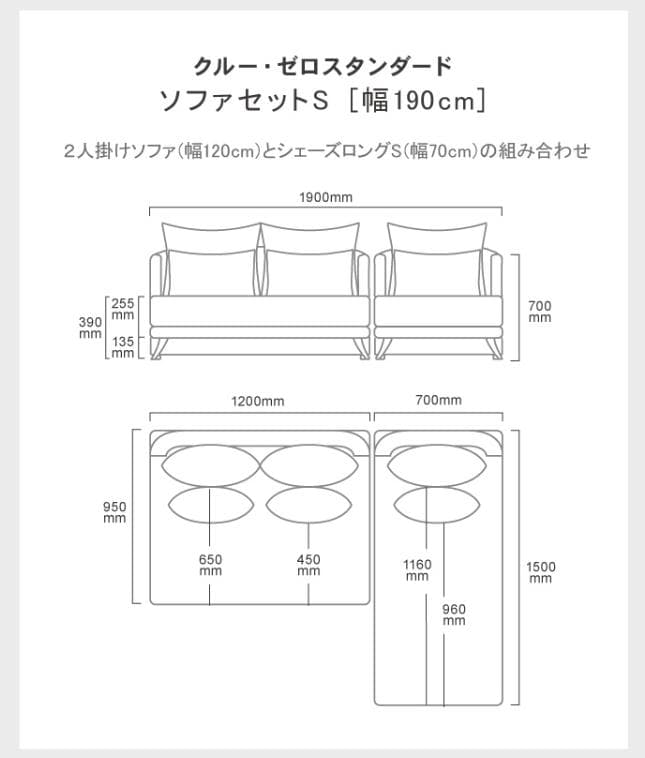 クルー・ゼロスタンダード
ソファセットS ［幅190cm］

2人掛けソファ（幅120cm）とシェーズロングS（幅70cm）の組み合わせ

1900mm

255 mm
390 mm
135 mm
700 mm

1200mm
700mm

950 mm
650 mm
450 mm
1160 mm
960 mm
1500 mm