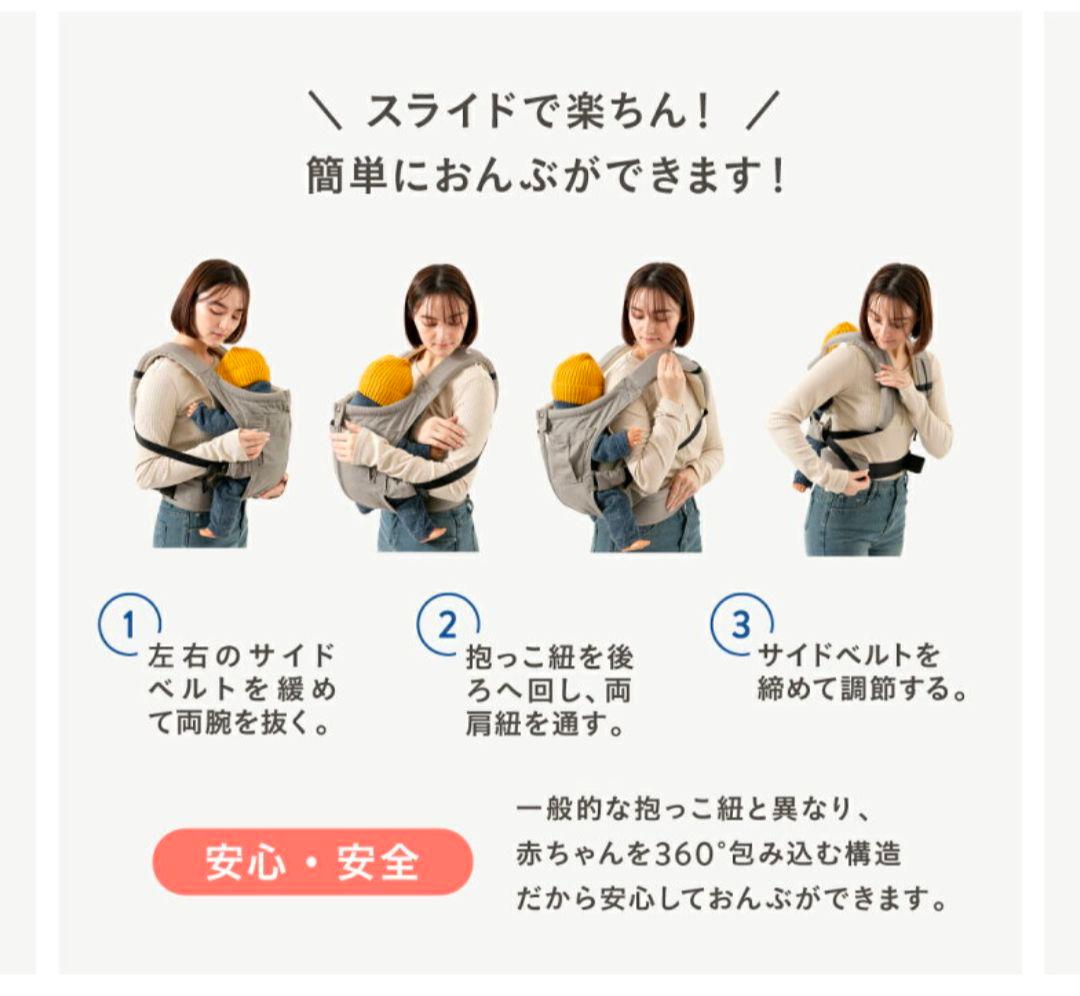 ＼ スライドで楽ちん！ ／
簡単におんぶができます！

1
左右のサイドベルトを緩めて両腕を抜く。

2
抱っこ紐を後ろへ回し、両肩紐を通す。

3
サイドベルトを締めて調節する。

安心・安全

一般的な抱っこ紐と異なり、赤ちゃんを360°包み込む構造だから安心しておんぶができます。