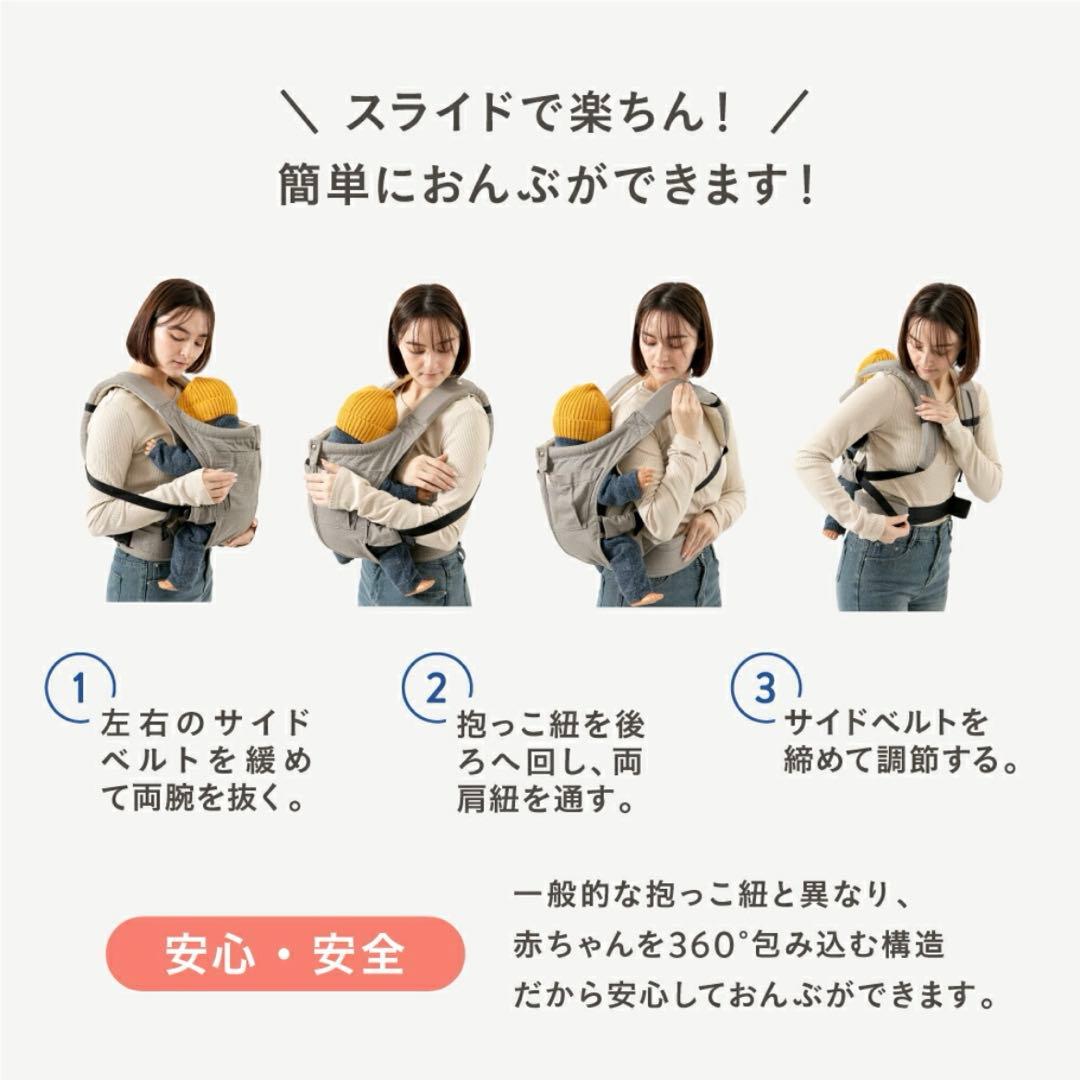 ＼ スライドで楽ちん！ ／
簡単におんぶができます！

1
左右のサイドベルトを緩めて両腕を抜く。

2
抱っこ紐を後ろへ回し、両肩紐を通す。

3
サイドベルトを締めて調節する。

安心・安全

一般的な抱っこ紐と異なり、赤ちゃんを360°包み込む構造だから安心しておんぶができます。