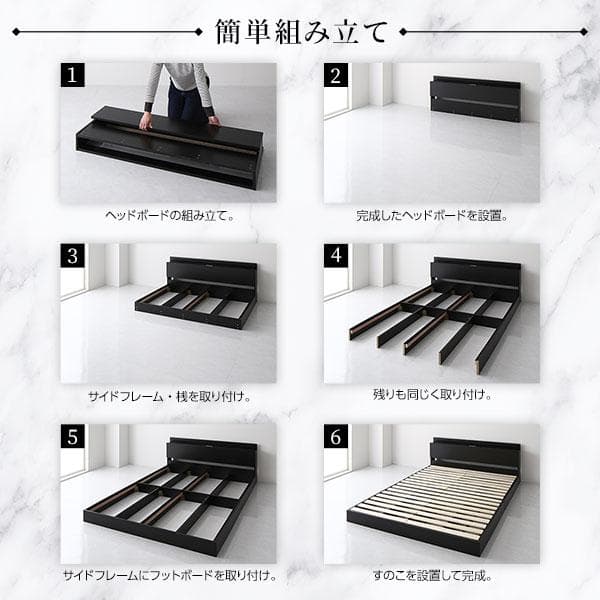 簡単組み立て

1

ヘッドボードの組み立て。

2

完成したヘッドボードを設置。

3

サイドフレーム・桟を取り付け。

4

残りも同じく取り付け。

5

サイドフレームにフットボードを取り付け。

6

すのこを設置して完成。