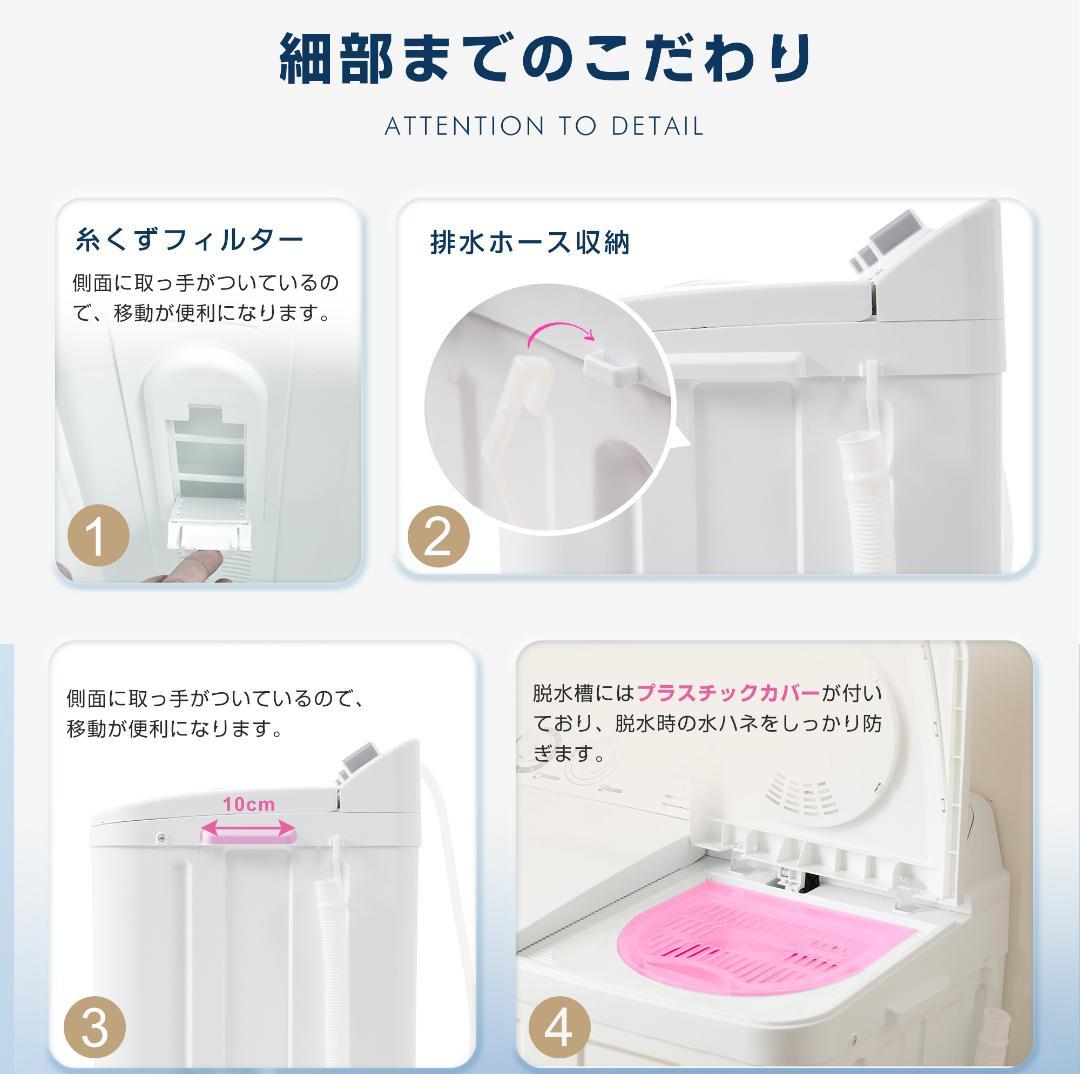 細部までのこだわり

ATTENTION TO DETAIL

糸くずフィルター

側面に取っ手がついているので、移動が便利になります。

1

排水ホース収納

2

側面に取っ手がついているので、移動が便利になります。

10cm

3

脱水槽にはプラスチックカバーが付いており、脱水時の水ハネをしっかり防ぎます。

4