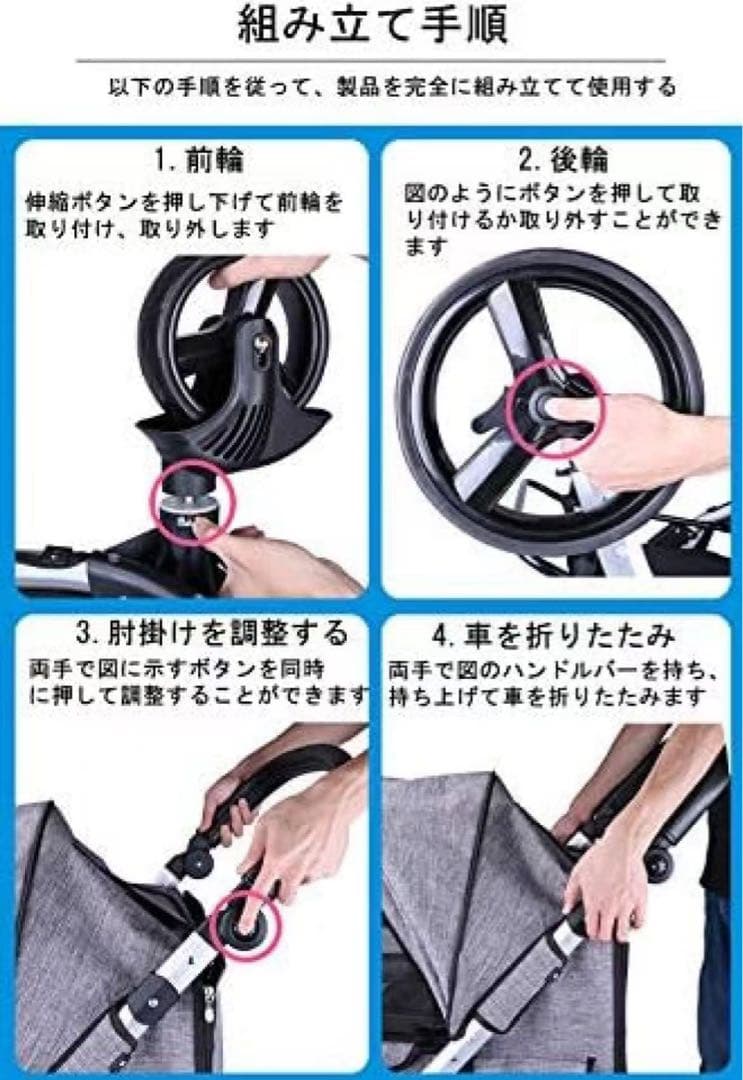 組み立て手順

以下の手順を従って、製品を完全に組み立てて使用する

1. 前輪

伸縮ボタンを押し下げて前輪を取り付け、取り外します

2. 後輪

図のようにボタンを押して取り付けるか取り外すことができます

3. 肘掛けを調整する

両手で図に示すボタンを同時に押して調整することができます

4. 車を折りたたみ

両手で図のハンドルバーを持ち、持ち上げて車を折りたたみます