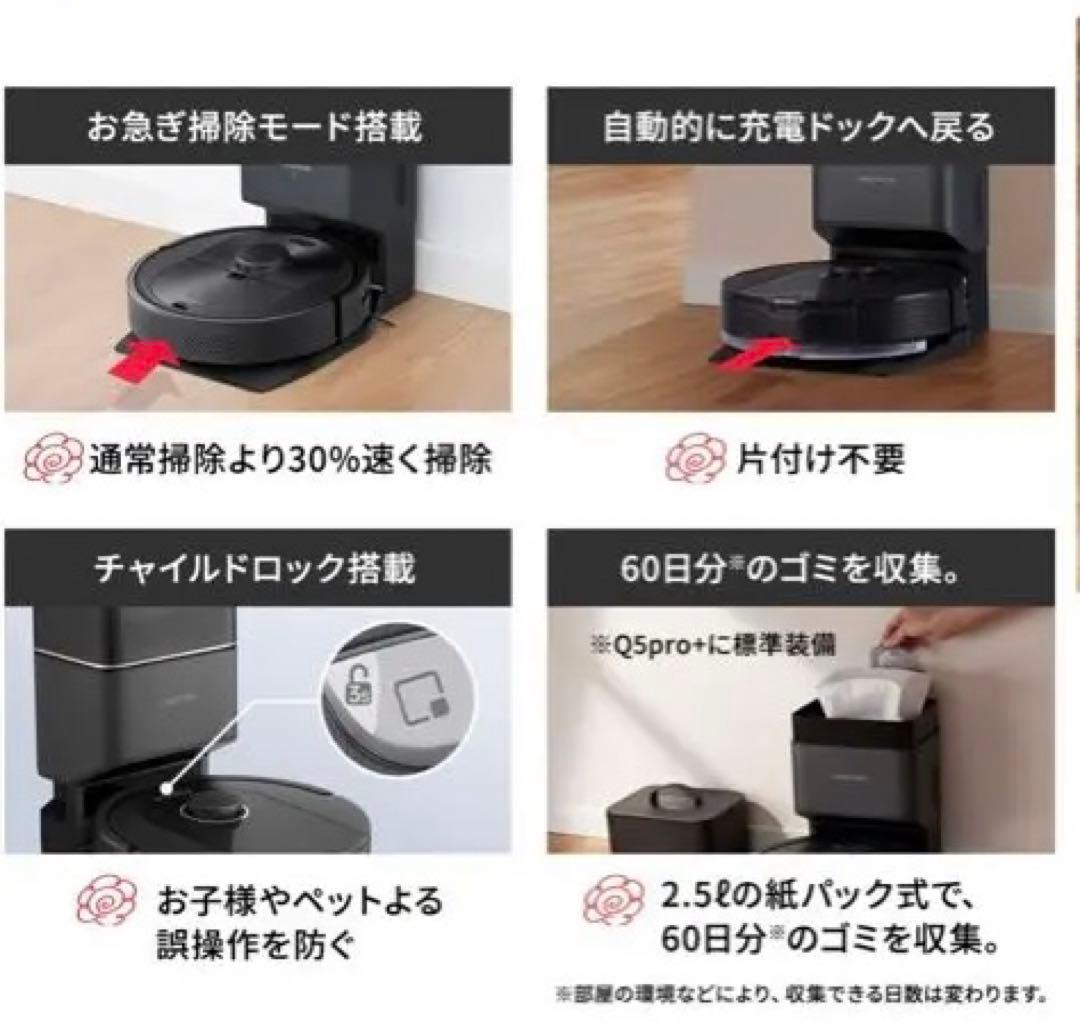 お急ぎ掃除モード搭載

通常掃除より30%速く掃除

自動的に充電ドックへ戻る

片付け不要

チャイルドロック搭載

お子様やペットよる誤操作を防ぐ

60日分※のゴミを収集。

※Q5pro+に標準装備

2.5ℓの紙パック式で、60日分※のゴミを収集。

※部屋の環境などにより、収集できる日数は変わります。