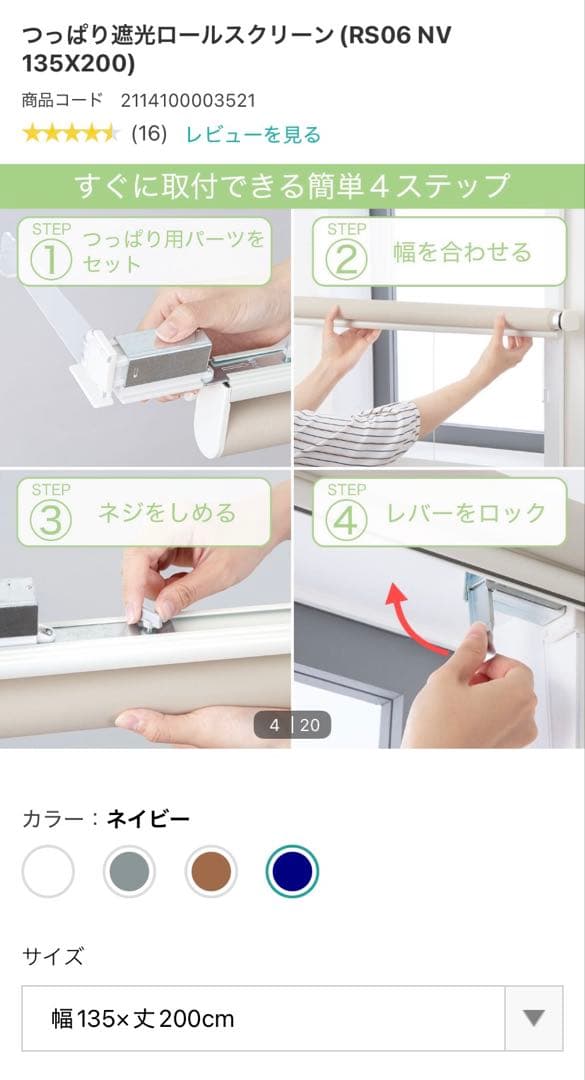 つっぱり遮光ロールスクリーン (RS06 NV 135X200)

商品コード　2114100003521

(16)　レビューを見る

すぐに取付できる簡単4ステップ

STEP ① つっぱり用パーツをセット

STEP ② 幅を合わせる

STEP ③ ネジをしめる

STEP ④ レバーをロック

4 | 20

カラー：ネイビー

サイズ

幅135×丈200cm