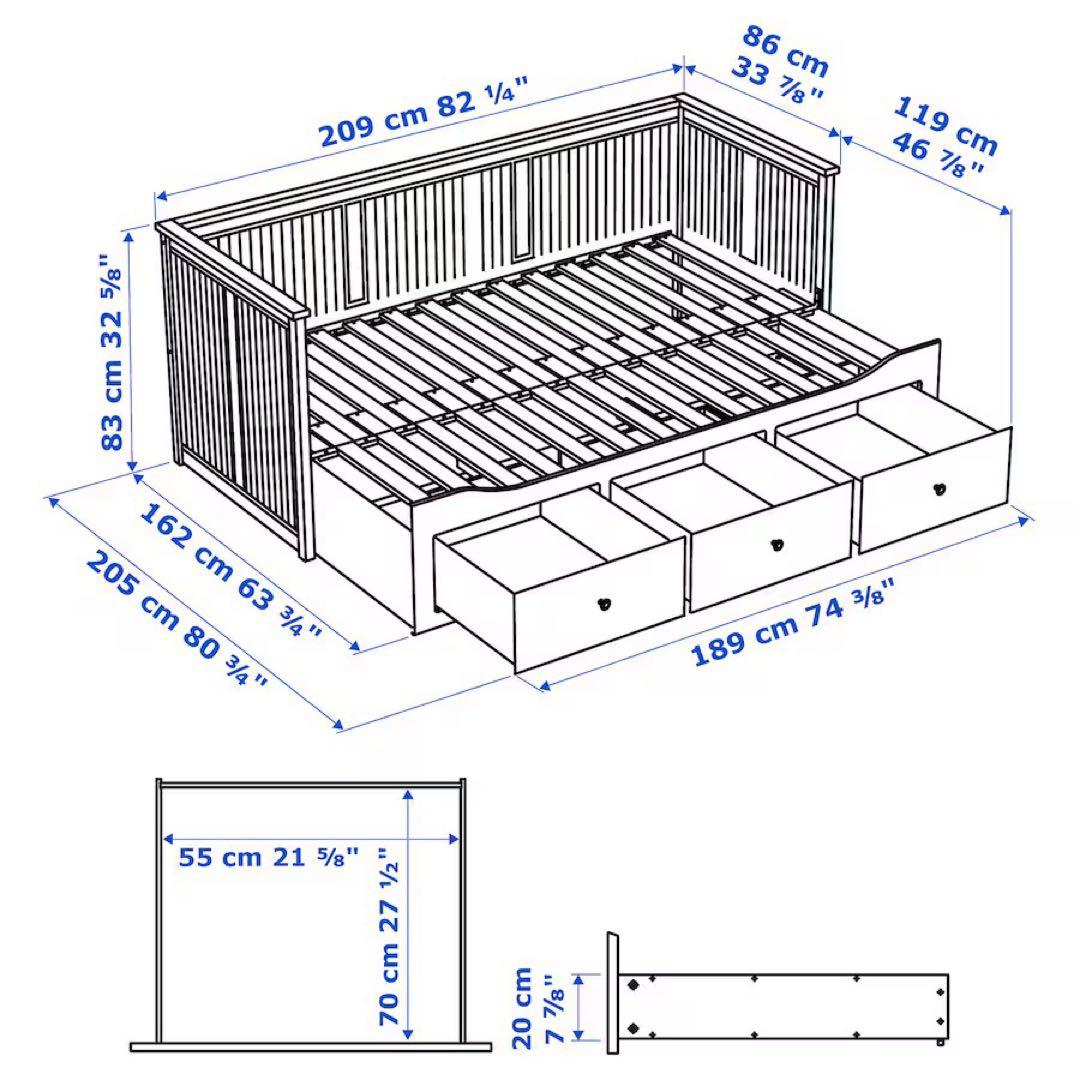 209 cm 82 ¼"

86 cm
33 ⅞"

119 cm
46 ⅞"

83 cm 32 ⅝"

162 cm 63 ¾"

205 cm 80 ¾"

189 cm 74 ⅜"

55 cm 21 ⅝"

70 cm 27 ½"

20 cm
7 ⅞"