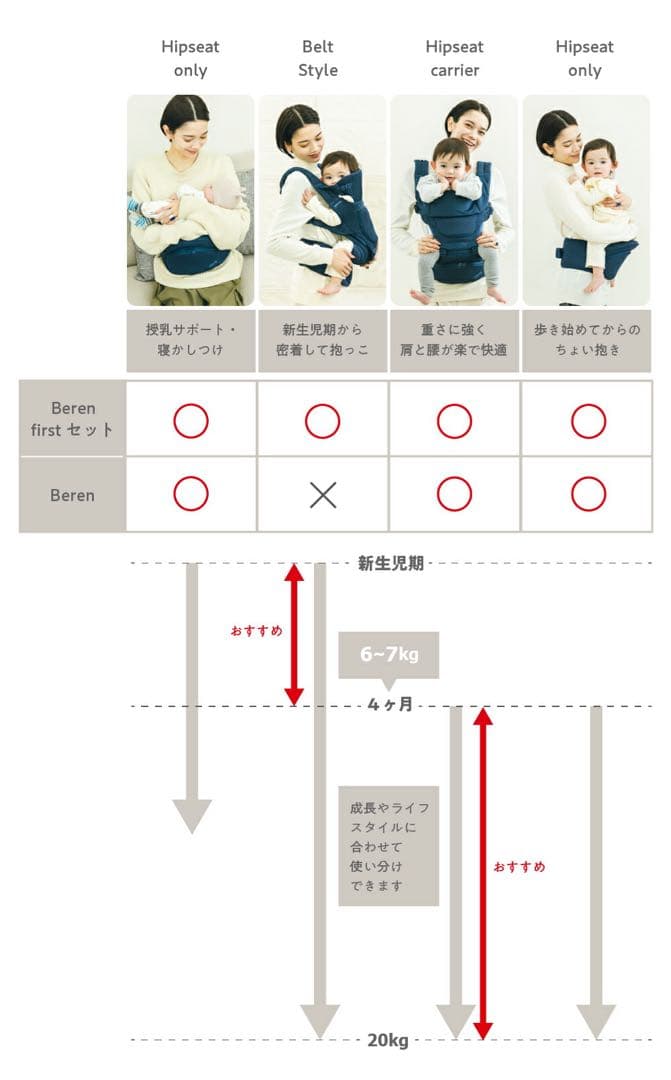 | | Hipseat only | Belt Style | Hipseat carrier | Hipseat only |
|---|---|---|---|---|
| | 授乳サポート・寝かしつけ | 新生児期から密着して抱っこ | 重さに強く肩と腰が楽で快適 | 歩き始めてからのちょい抱き |
| Beren first セット | ○ | ○ | ○ | ○ |
| Beren | ○ | × | ○ | ○ |

新生児期

おすすめ

6~7kg

4ヶ月

成長やライフスタイルに合わせて使い分けできます

おすすめ

20kg