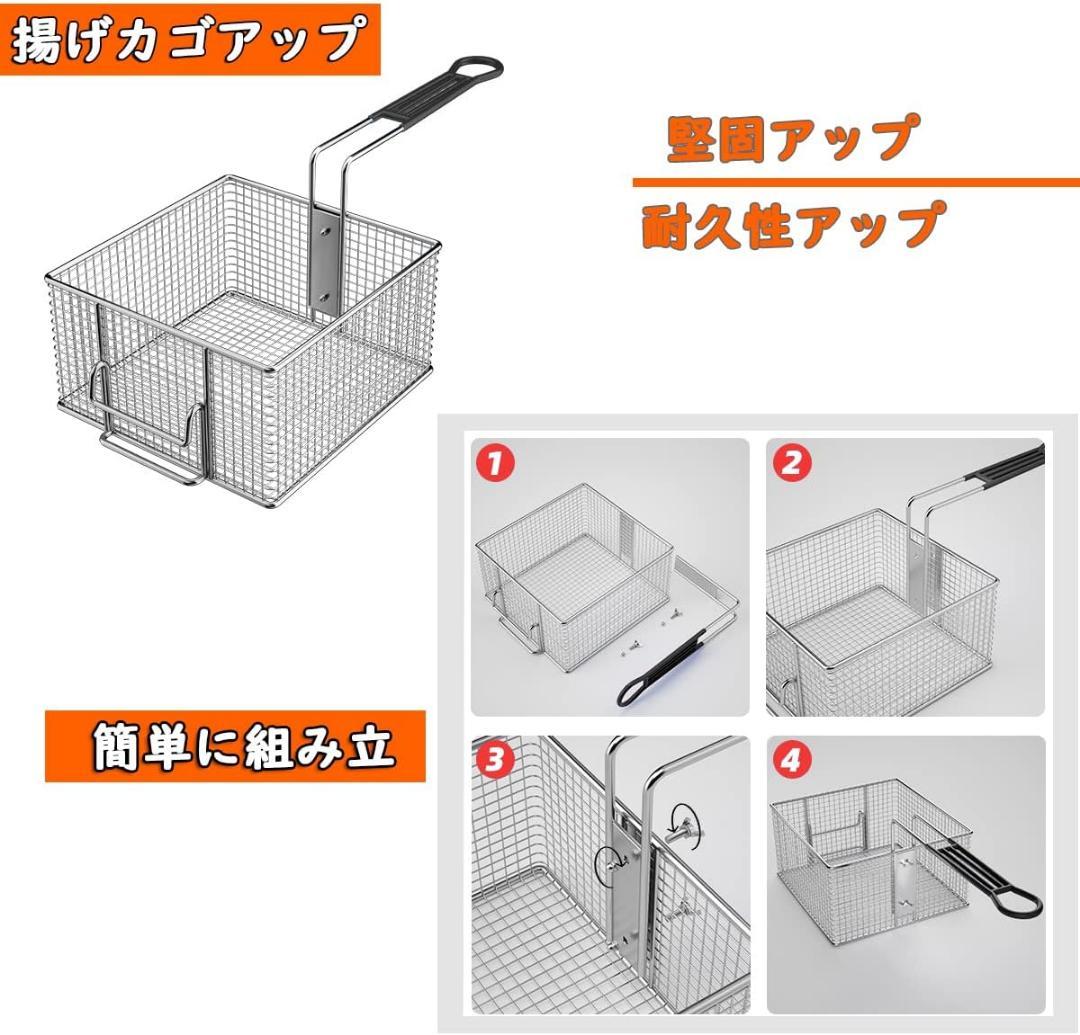 揚げカゴアップ

堅固アップ

耐久性アップ

簡単に組み立

1

2

3

4