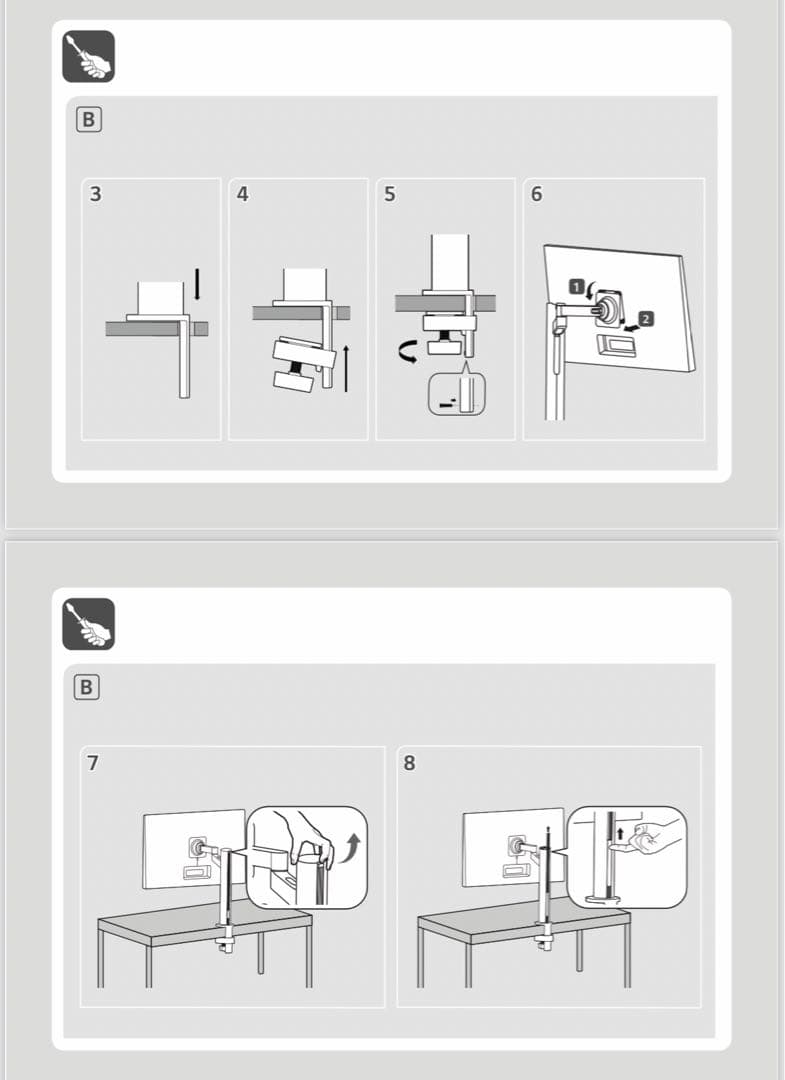 B

3

4

5

6

1

2

B

7

8