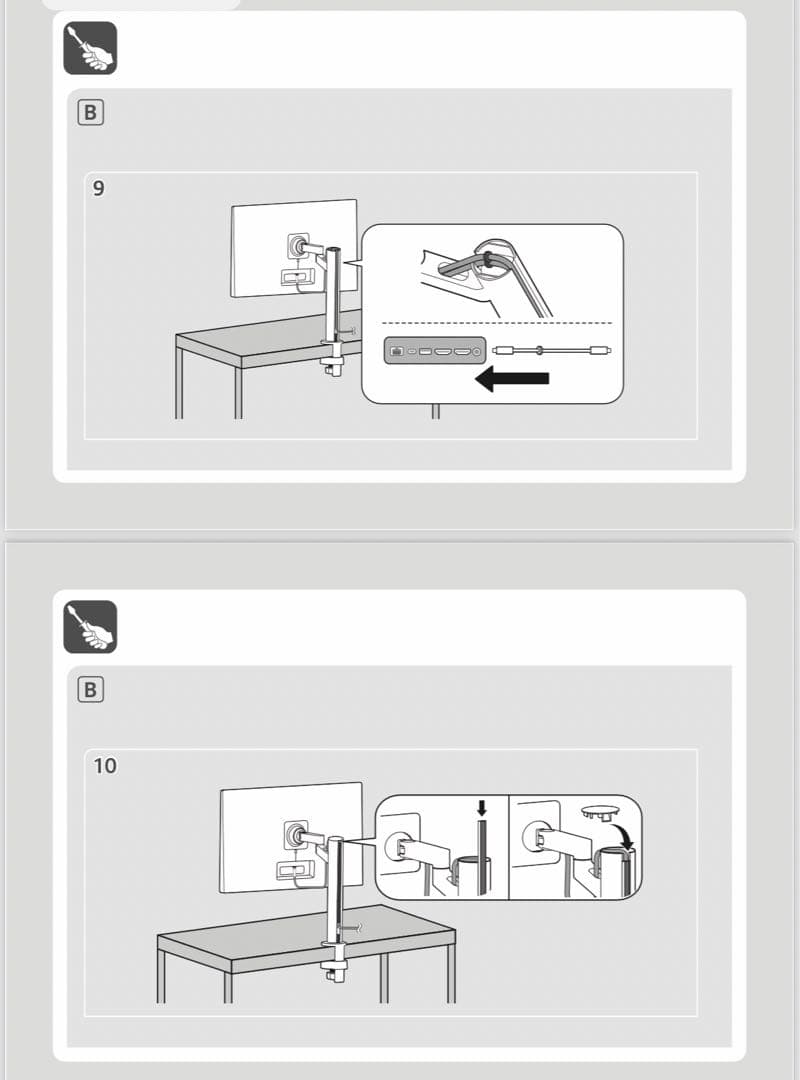 B

9

B

10