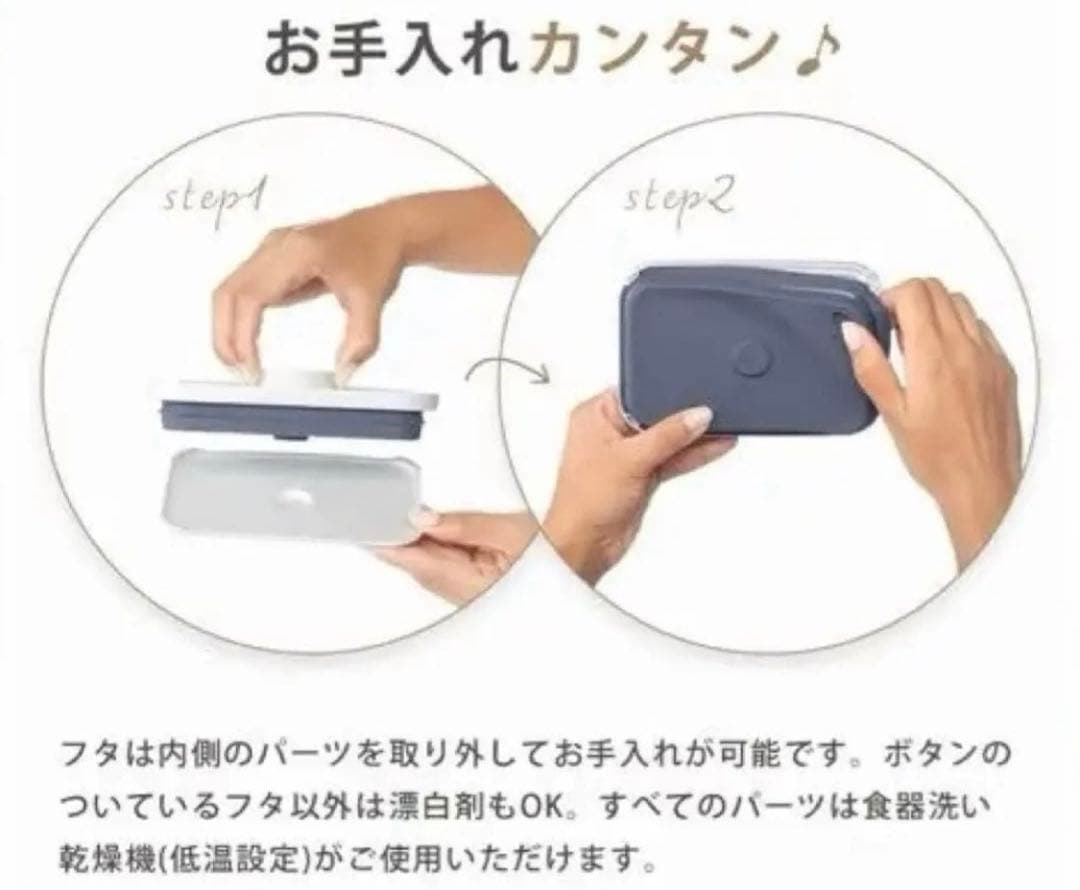 お手入れカンタン♪

step1

step2

フタは内側のパーツを取り外してお手入れが可能です。ボタンのついているフタ以外は漂白剤もOK。すべてのパーツは食器洗い乾燥機(低温設定)がご使用いただけます。