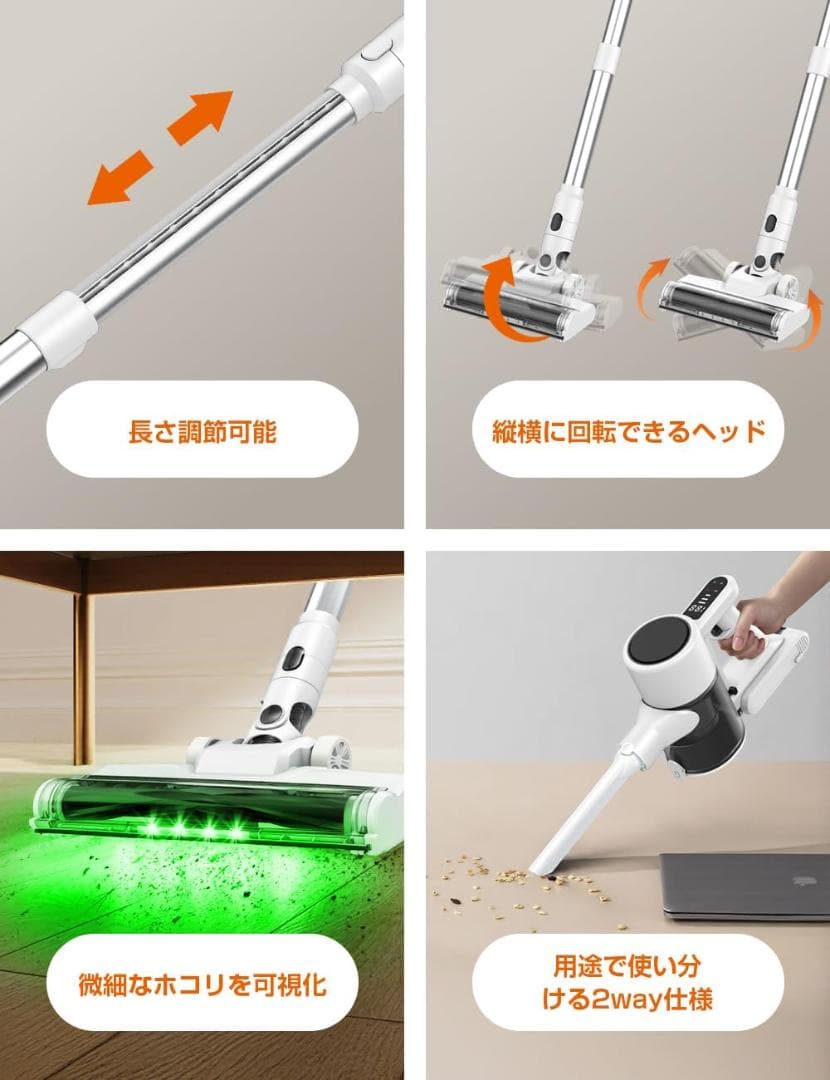 長さ調節可能

縦横に回転できるヘッド

微細なホコリを可視化

用途で使い分ける2way仕様