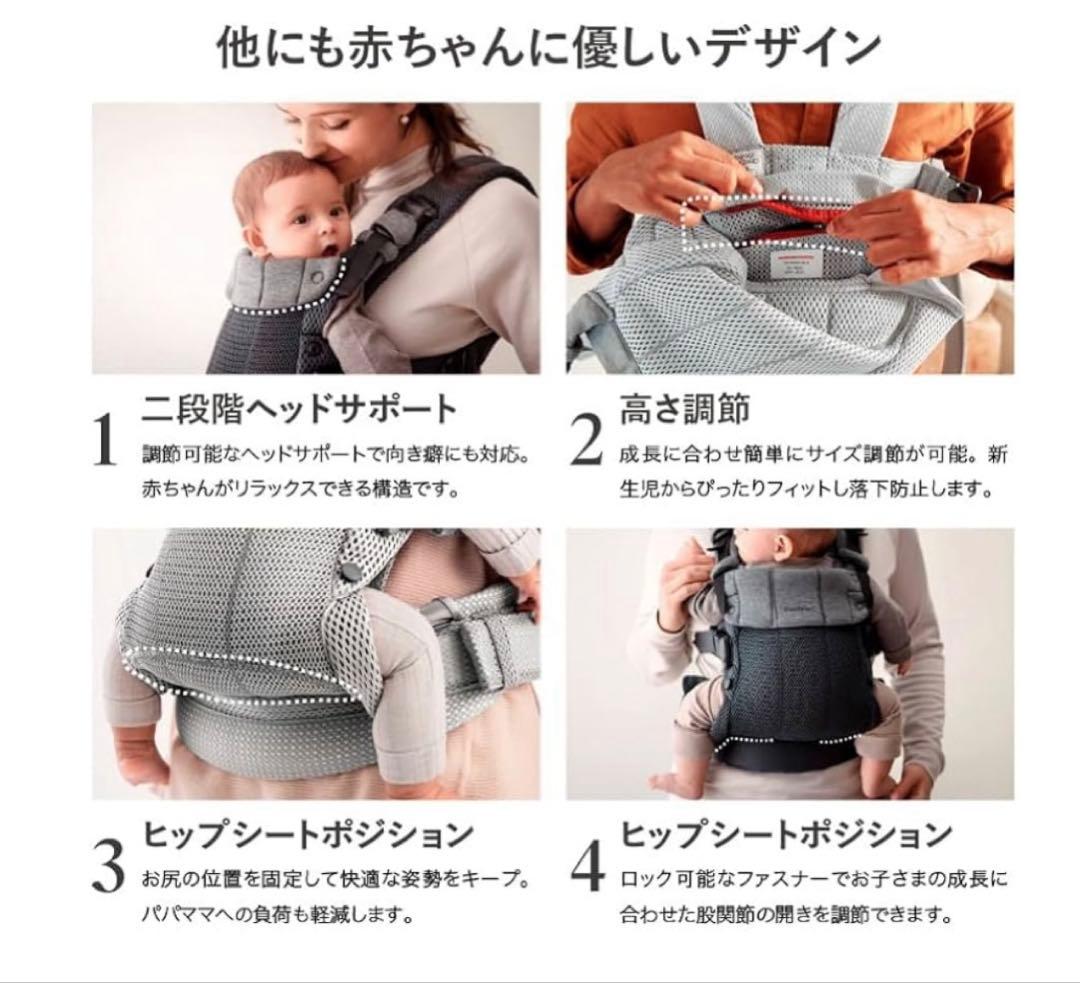 他にも赤ちゃんに優しいデザイン

1 二段階ヘッドサポート
調節可能なヘッドサポートで向き癖にも対応。赤ちゃんがリラックスできる構造です。

2 高さ調節
成長に合わせ簡単にサイズ調節が可能。新生児からぴったりフィットし落下防止します。

3 ヒップシートポジション
お尻の位置を固定して快適な姿勢をキープ。パパママへの負荷も軽減します。

4 ヒップシートポジション
ロック可能なファスナーでお子さまの成長に合わせた股関節の開きを調節できます。