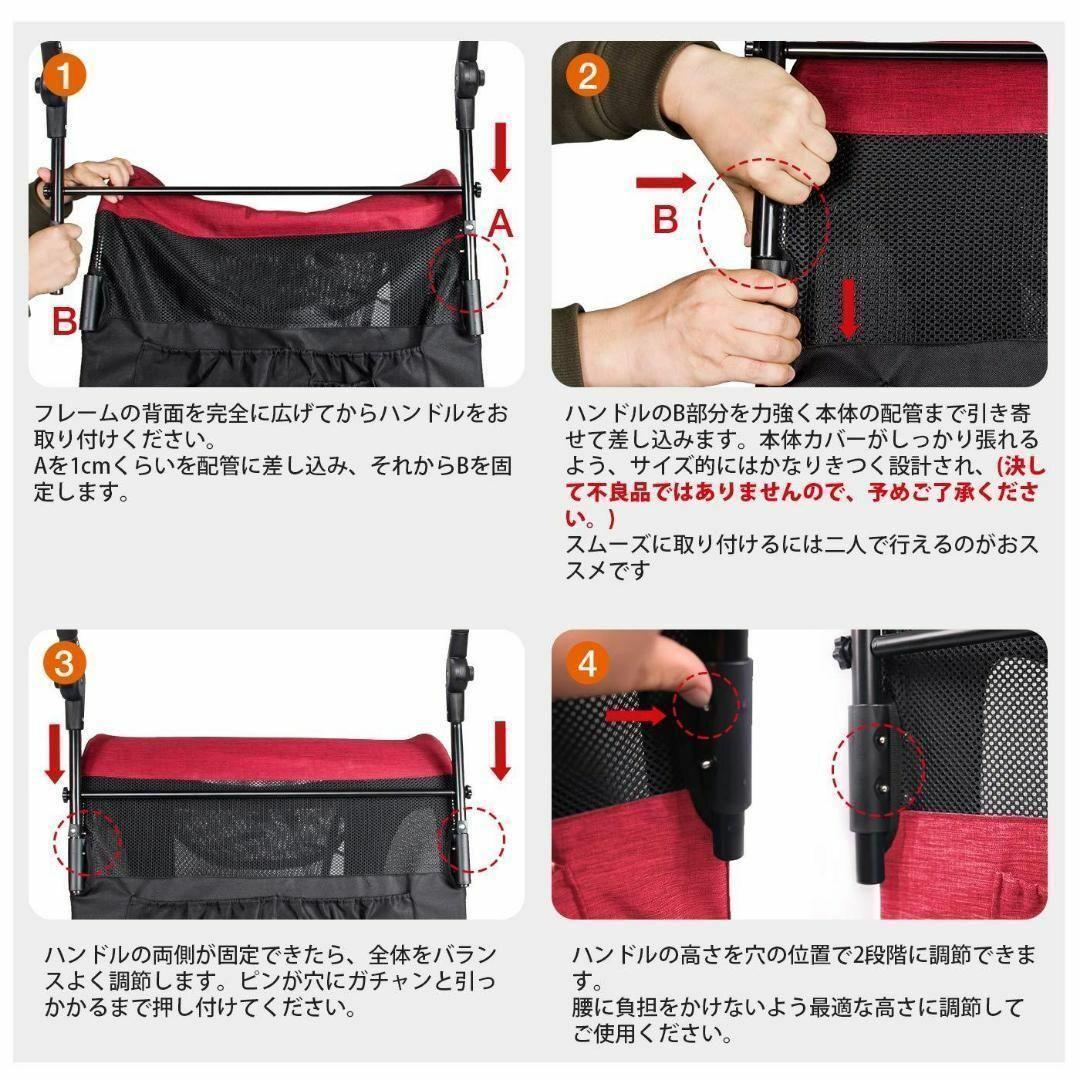 1

A

B

フレームの背面を完全に広げてからハンドルをお取り付けください。
Aを1cmくらいを配管に差し込み、それからBを固定します。

2

B

ハンドルのB部分を力強く本体の配管まで引き寄せて差し込みます。本体カバーがしっかり張れるよう、サイズ的にはかなりきつく設計され、(決して不良品ではありませんので、予めご了承ください。)
スムーズに取り付けるには二人で行えるのがおススメです

3

ハンドルの両側が固定できたら、全体をバランスよく調節します。ピンが穴にガチャンと引っかかるまで押し付けてください。

4

ハンドルの高さを穴の位置で2段階に調節できます。
腰に負担をかけないよう最適な高さに調節してご使用ください。