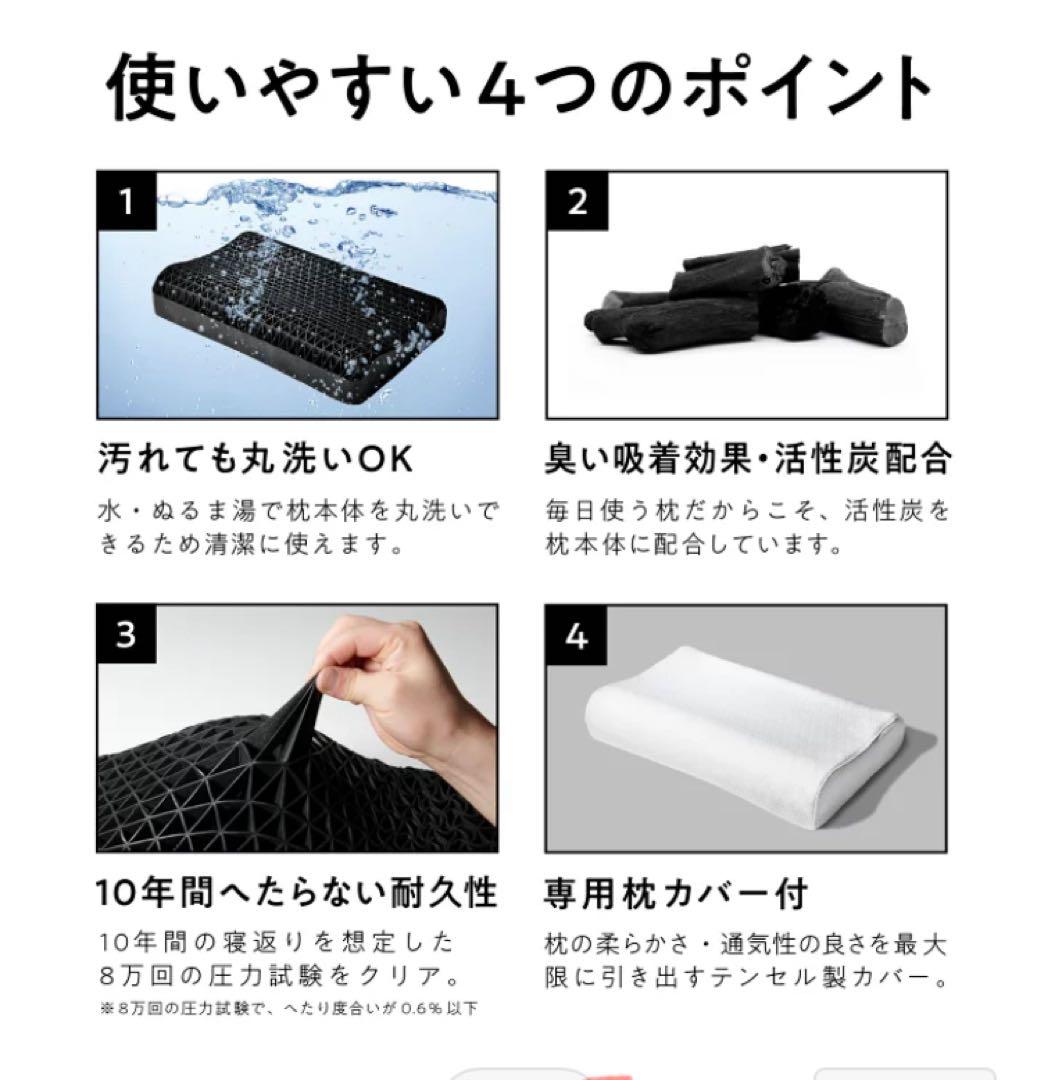 使いやすい4つのポイント

1

汚れても丸洗いOK

水・ぬるま湯で枕本体を丸洗いできるため清潔に使えます。

2

臭い吸着効果・活性炭配合

毎日使う枕だからこそ、活性炭を枕本体に配合しています。

3

10年間へたらない耐久性

10年間の寝返りを想定した8万回の圧力試験をクリア。

※8万回の圧力試験で、へたり度合いが0.6%以下

4

専用枕カバー付

枕の柔らかさ・通気性の良さを最大限に引き出すテンセル製カバー。