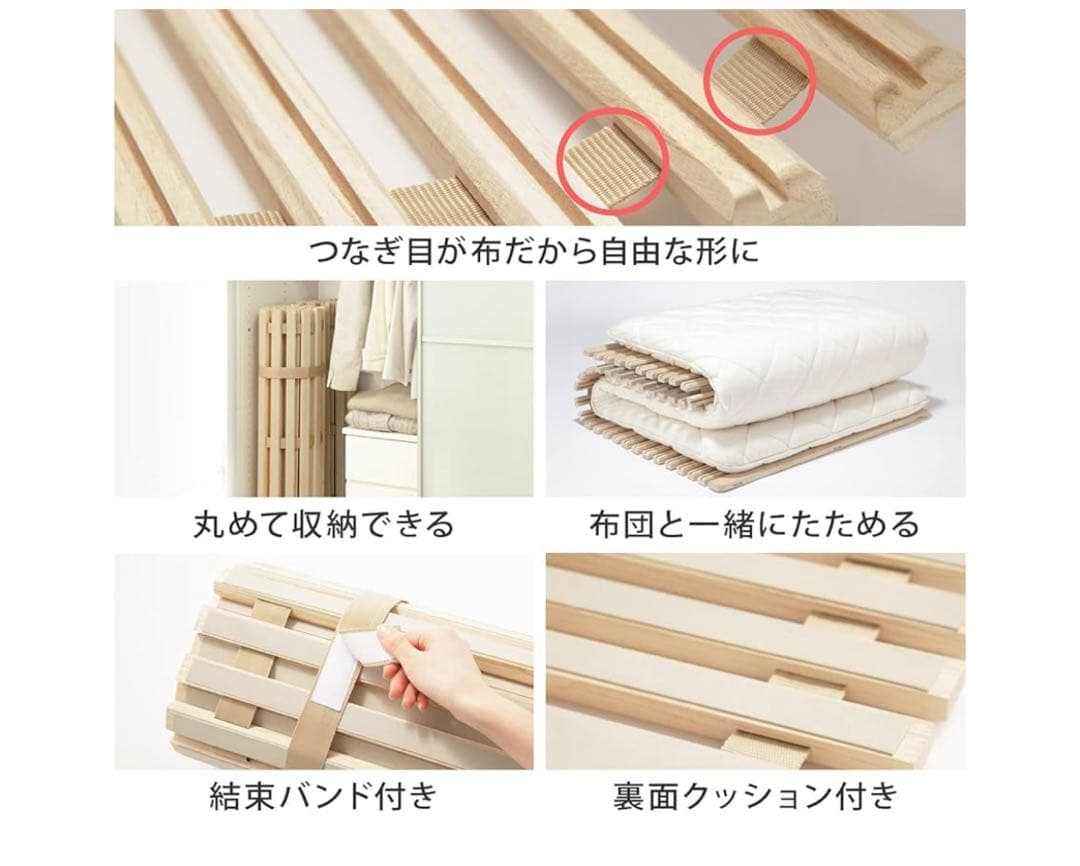 つなぎ目が布だから自由な形に

丸めて収納できる

布団と一緒にたためる

結束バンド付き

裏面クッション付き