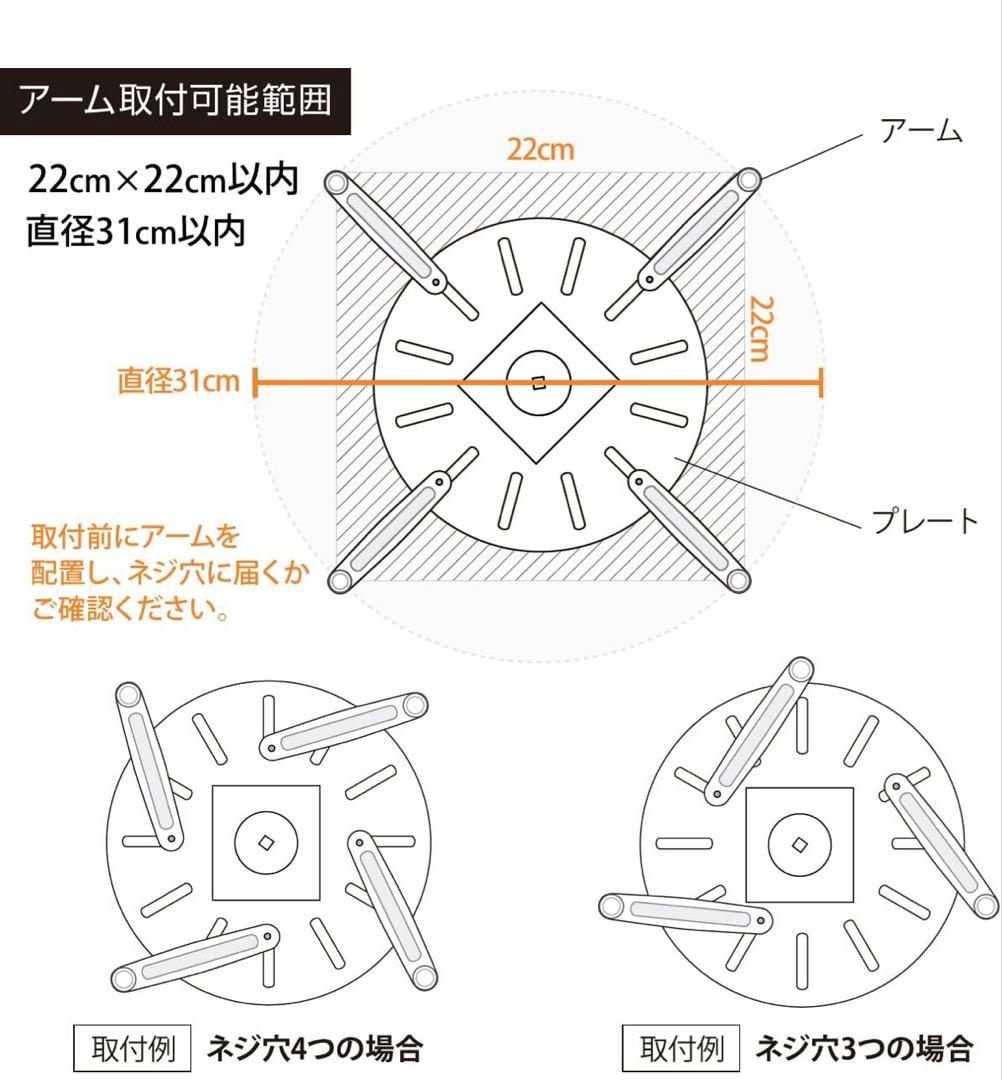 アーム取付可能範囲

22cm×22cm以内
直径31cm以内

22cm

アーム

22cm

直径31cm

プレート

取付前にアームを配置し、ネジ穴に届くかご確認ください。

取付例 ネジ穴4つの場合

取付例 ネジ穴3つの場合