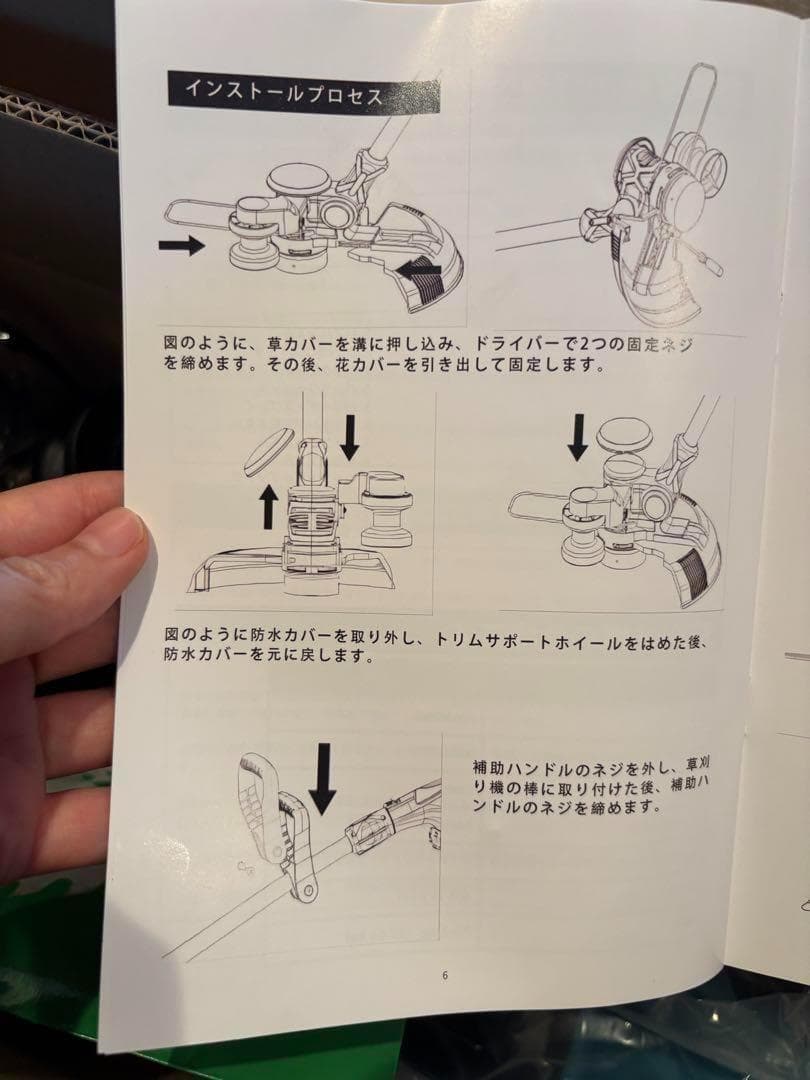 インストールプロセス

図のように、草カバーを溝に押し込み、ドライバーで2つの固定ネジを締めます。その後、花カバーを引き出して固定します。

図のように防水カバーを取り外し、トリムサポートホイールをはめた後、防水カバーを元に戻します。

補助ハンドルのネジを外し、草刈り機の棒に取り付けた後、補助ハンドルのネジを締めます。

6