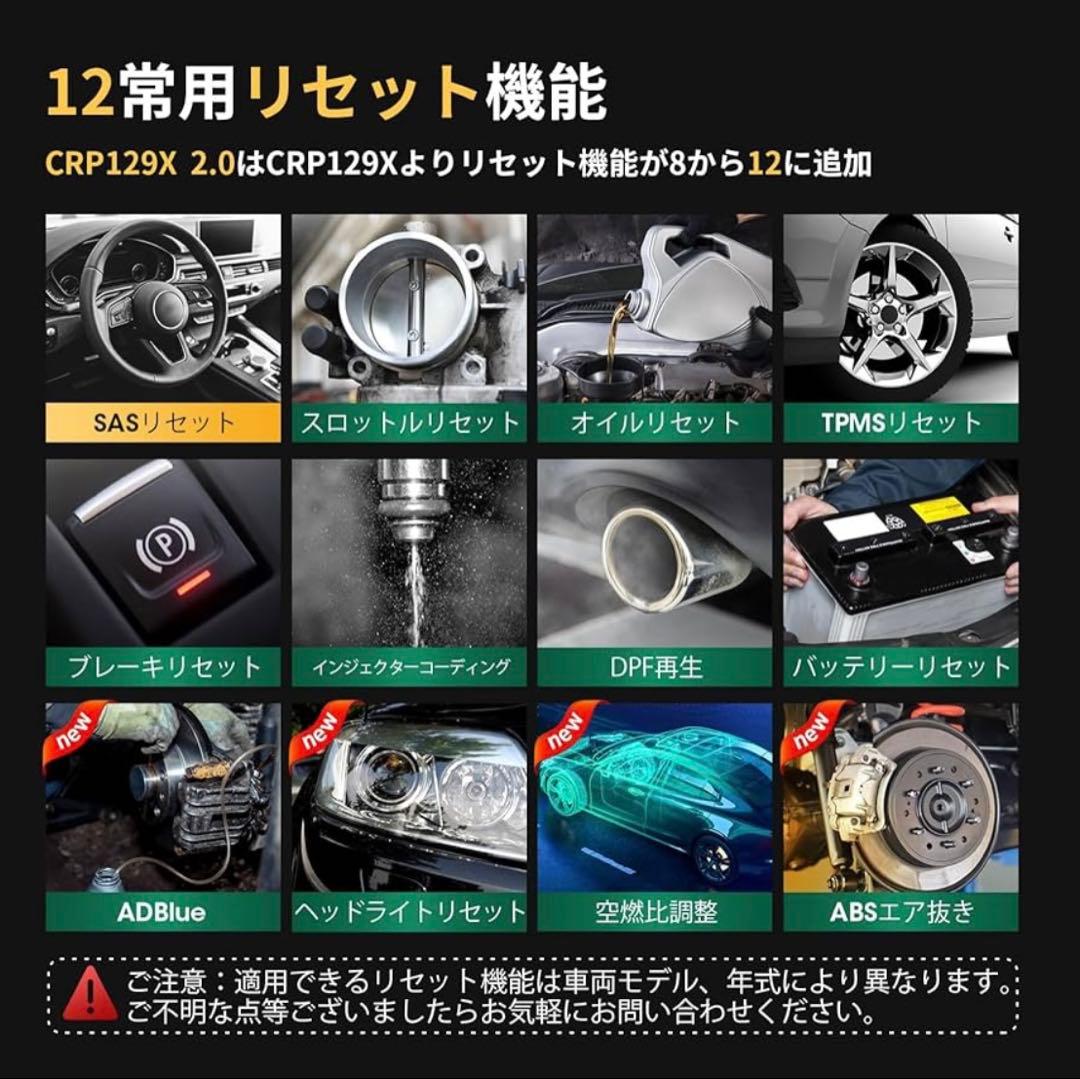 12常用リセット機能

CRP129X 2.0はCRP129Xよりリセット機能が8から12に追加

SASリセット

スロットルリセット

オイルリセット

TPMSリセット

ブレーキリセット

インジェクターコーディング

DPF再生

バッテリーリセット

new

ADBlue

new

ヘッドライトリセット

new

空燃比調整

new

ABSエア抜き

ご注意：適用できるリセット機能は車両モデル、年式により異なります。ご不明な点等ございましたらお気軽にお問い合わせください。