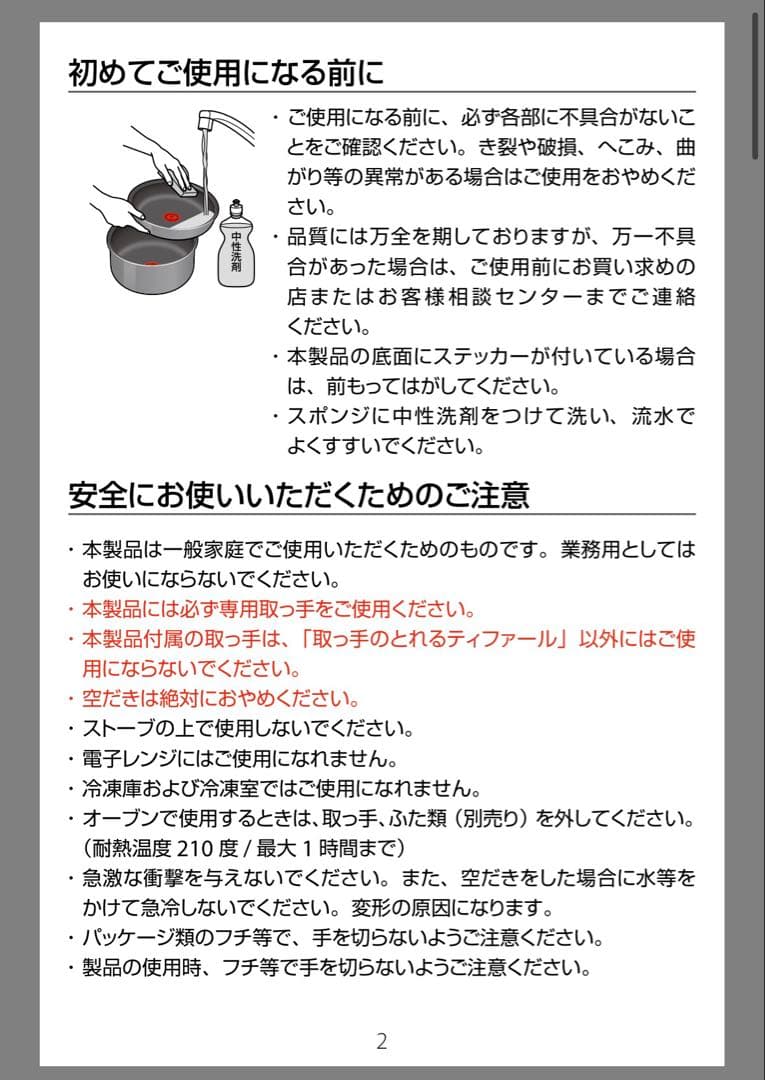 初めてご使用になる前に

中性洗剤

・ご使用になる前に、必ず各部に不具合がないことをご確認ください。き裂や破損、へこみ、曲がり等の異常がある場合はご使用をおやめください。
・品質には万全を期しておりますが、万一不具合があった場合は、ご使用前にお買い求めの店またはお客様相談センターまでご連絡ください。
・本製品の底面にステッカーが付いている場合は、前もってはがしてください。
・スポンジに中性洗剤をつけて洗い、流水でよくすすいでください。

安全にお使いいただくためのご注意

・本製品は一般家庭でご使用いただくためのものです。業務用としてはお使いにならないでください。
・本製品には必ず専用取っ手をご使用ください。
・本製品付属の取っ手は、「取っ手のとれるティファール」以外にはご使用にならないでください。
・空だきは絶対におやめください。
・ストーブの上で使用しないでください。
・電子レンジにはご使用になれません。
・冷凍庫および冷凍室ではご使用になれません。
・オーブンで使用するときは、取っ手、ふた類（別売り）を外してください。（耐熱温度 210 度 / 最大 1 時間まで）
・急激な衝撃を与えないでください。また、空だきをした場合に水等をかけて急冷しないでください。変形の原因になります。
・パッケージ類のフチ等で、手を切らないようご注意ください。
・製品の使用時、フチ等で手を切らないようご注意ください。

2