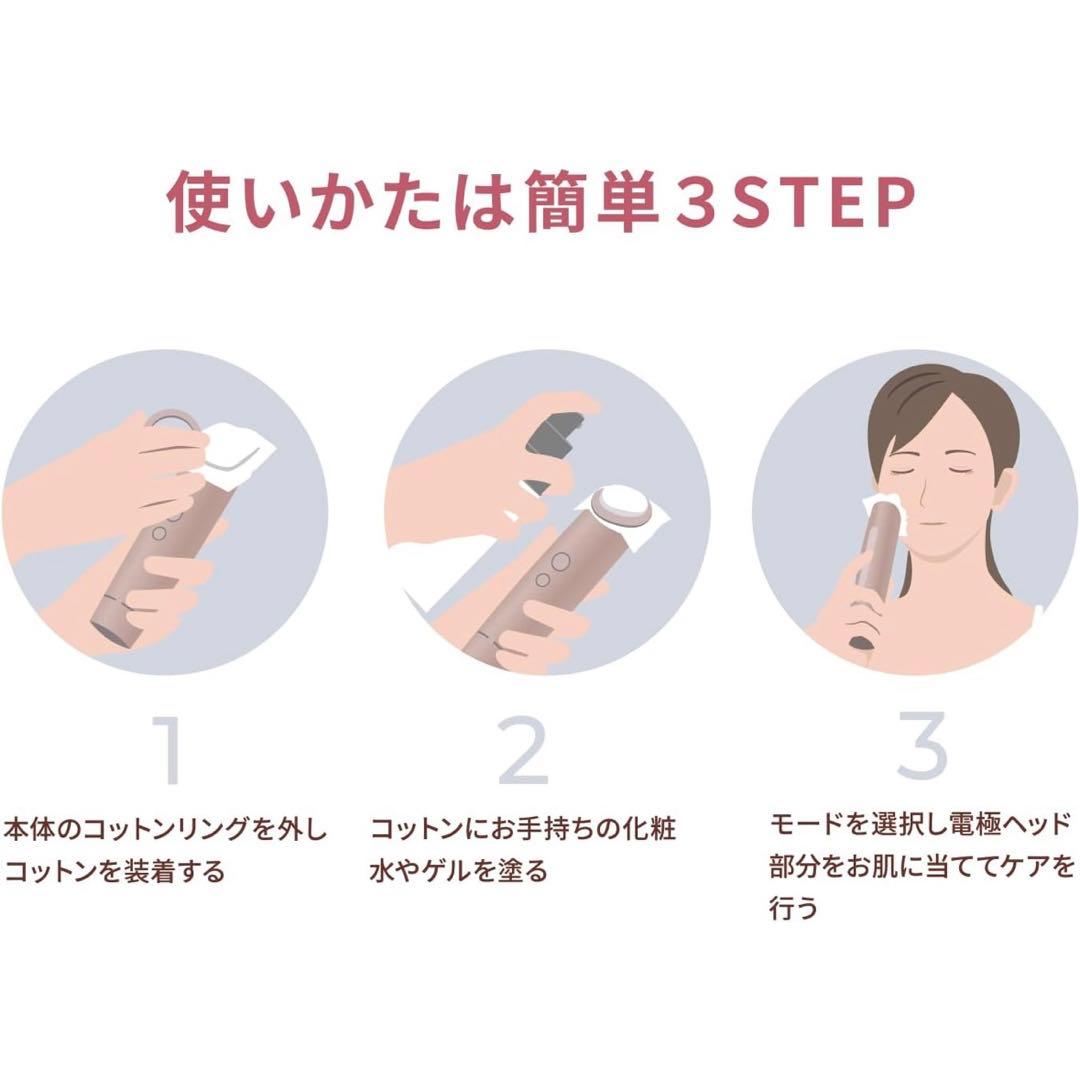 使いかたは簡単３STEP

1

本体のコットンリングを外しコットンを装着する

2

コットンにお手持ちの化粧水やゲルを塗る

3

モードを選択し電極ヘッド部分をお肌に当ててケアを行う