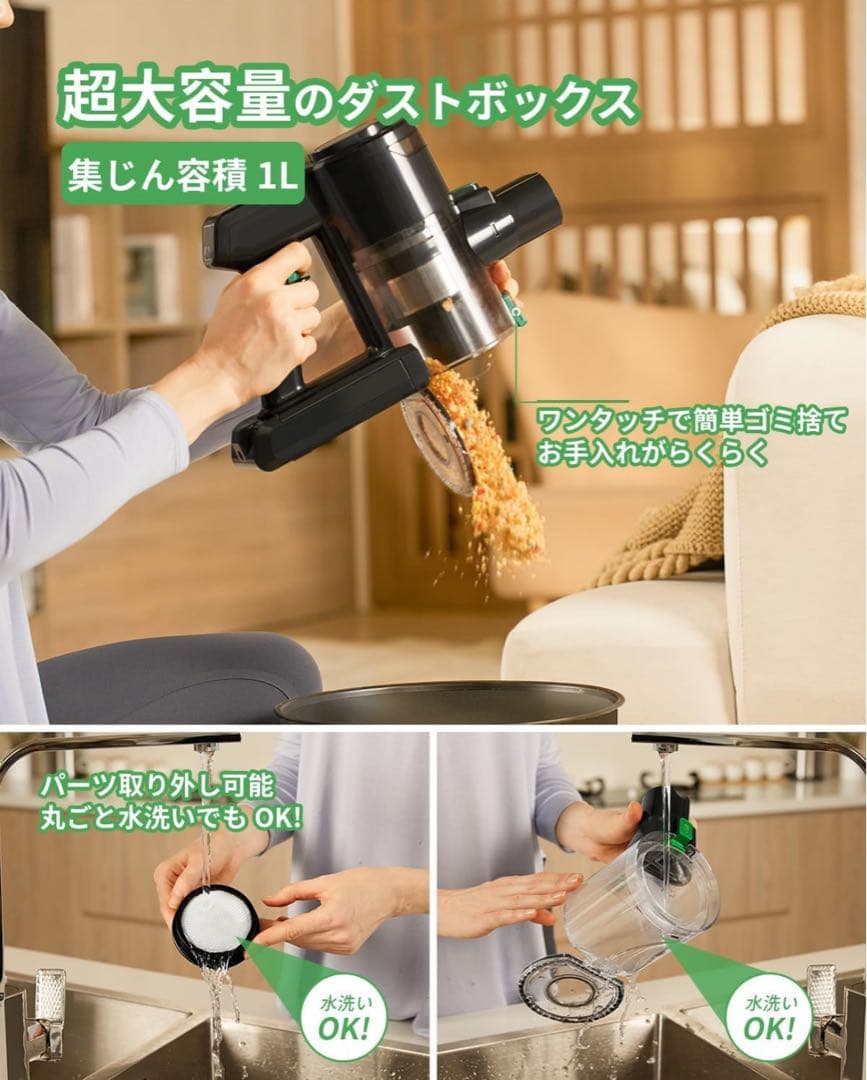 超大容量のダストボックス

集じん容積 1L

ワンタッチで簡単ゴミ捨て
お手入れがらくらく

パーツ取り外し可能
丸ごと水洗いでも OK!

水洗い
OK!

水洗い
OK!