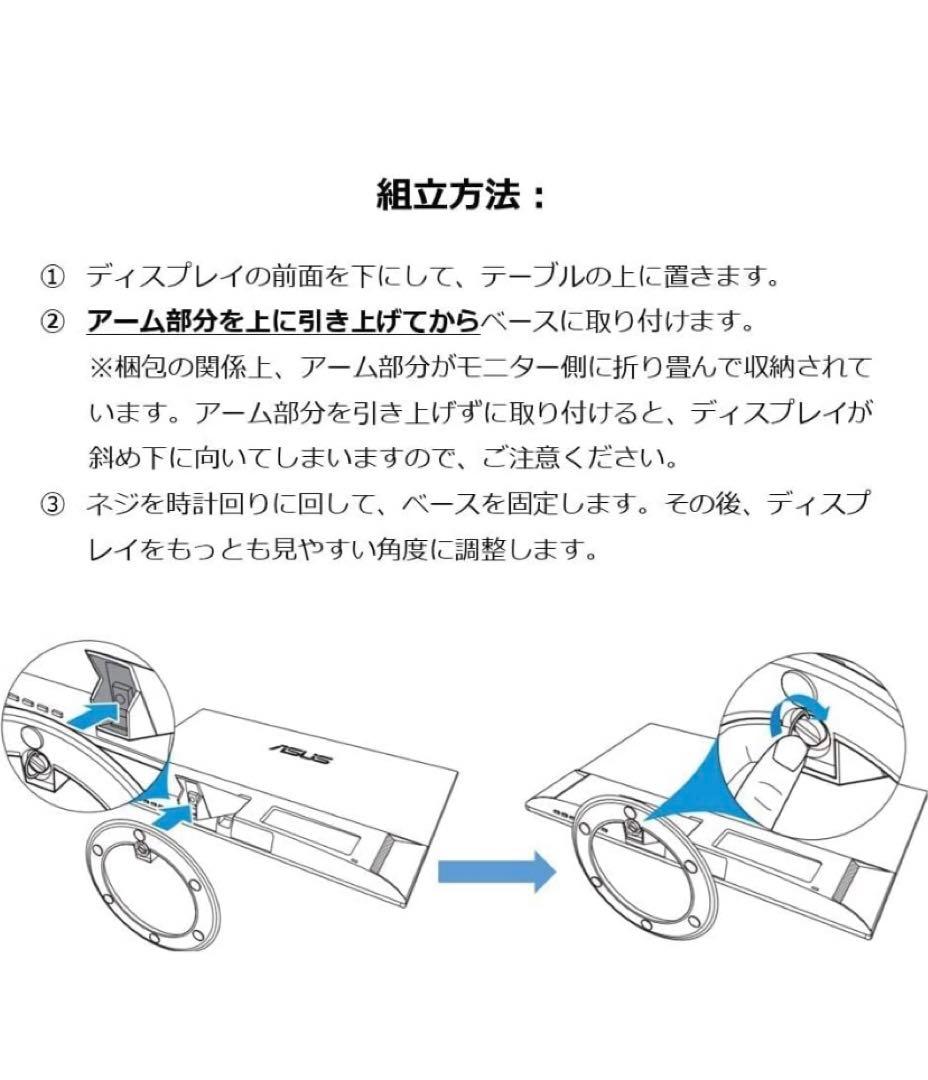 組立方法：

① ディスプレイの前面を下にして、テーブルの上に置きます。

② アーム部分を上に引き上げてからベースに取り付けます。
※梱包の関係上、アーム部分がモニター側に折り畳んで収納されています。アーム部分を引き上げずに取り付けると、ディスプレイが斜め下に向いてしまいますので、ご注意ください。

③ ネジを時計回りに回して、ベースを固定します。その後、ディスプレイをもっとも見やすい角度に調整します。

ASUS