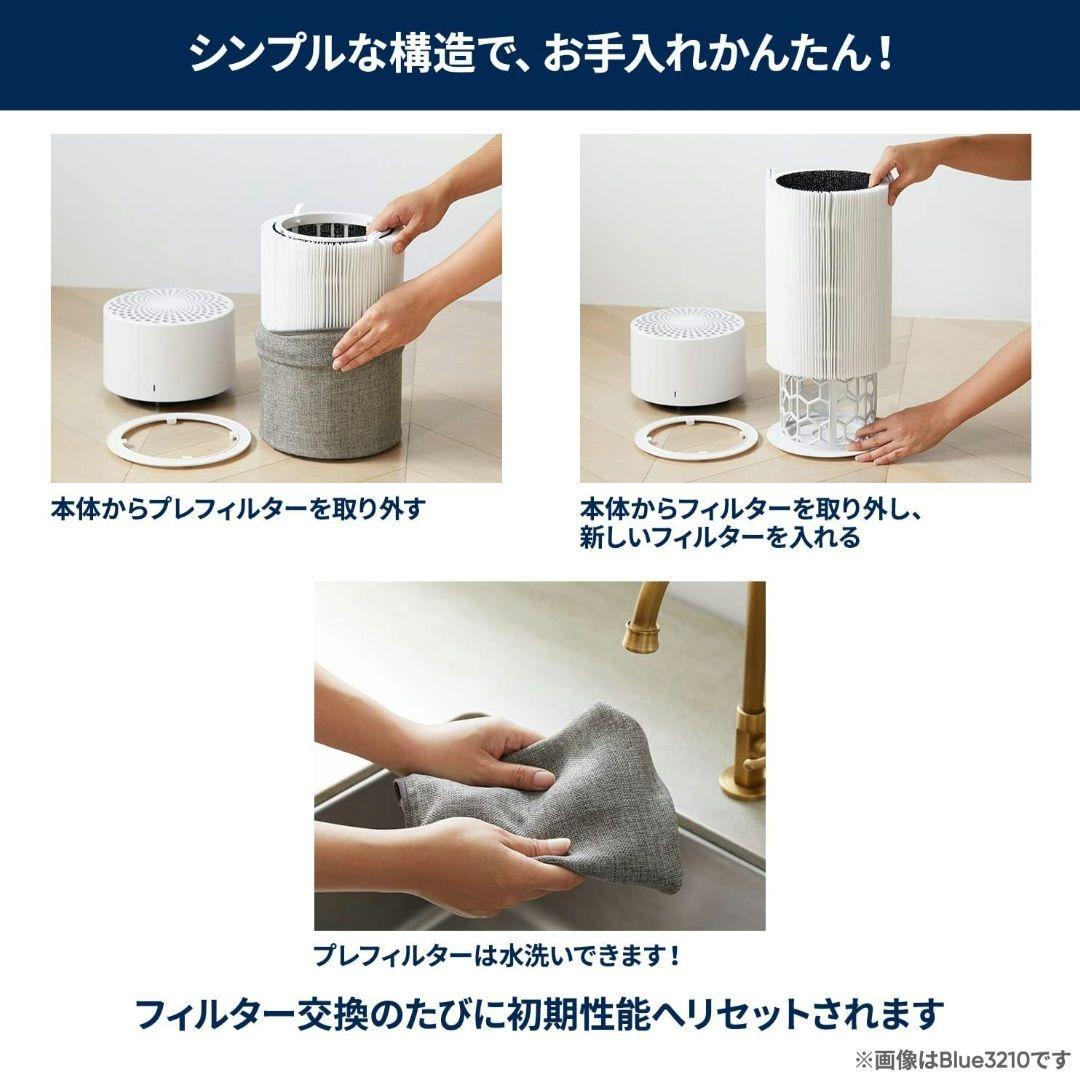 シンプルな構造で、お手入れかんたん！

本体からプレフィルターを取り外す

本体からフィルターを取り外し、新しいフィルターを入れる

プレフィルターは水洗いできます！

フィルター交換のたびに初期性能へリセットされます

※画像はBlue3210です