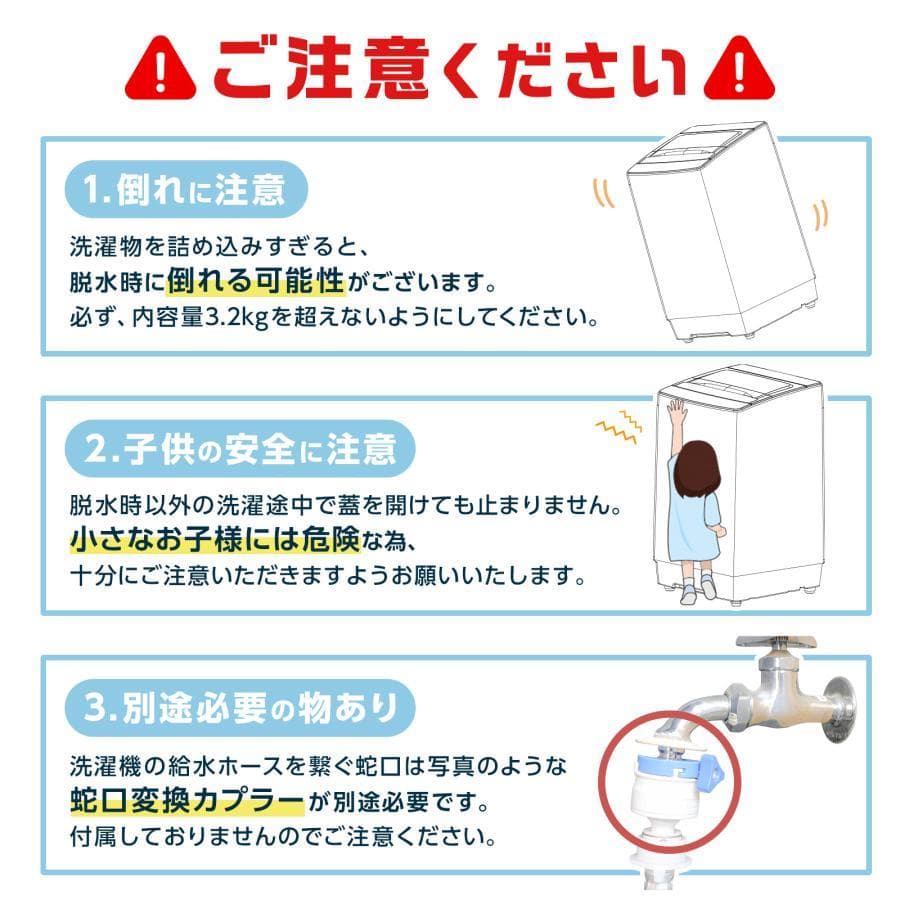 ご注意ください

1.倒れに注意

洗濯物を詰め込みすぎると、
脱水時に倒れる可能性がございます。
必ず、内容量3.2kgを超えないようにしてください。

2.子供の安全に注意

脱水時以外の洗濯途中で蓋を開けても止まりません。
小さなお子様には危険な為、
十分にご注意いただきますようお願いいたします。

3.別途必要の物あり

洗濯機の給水ホースを繋ぐ蛇口は写真のような
蛇口変換カプラーが別途必要です。
付属しておりませんのでご注意ください。