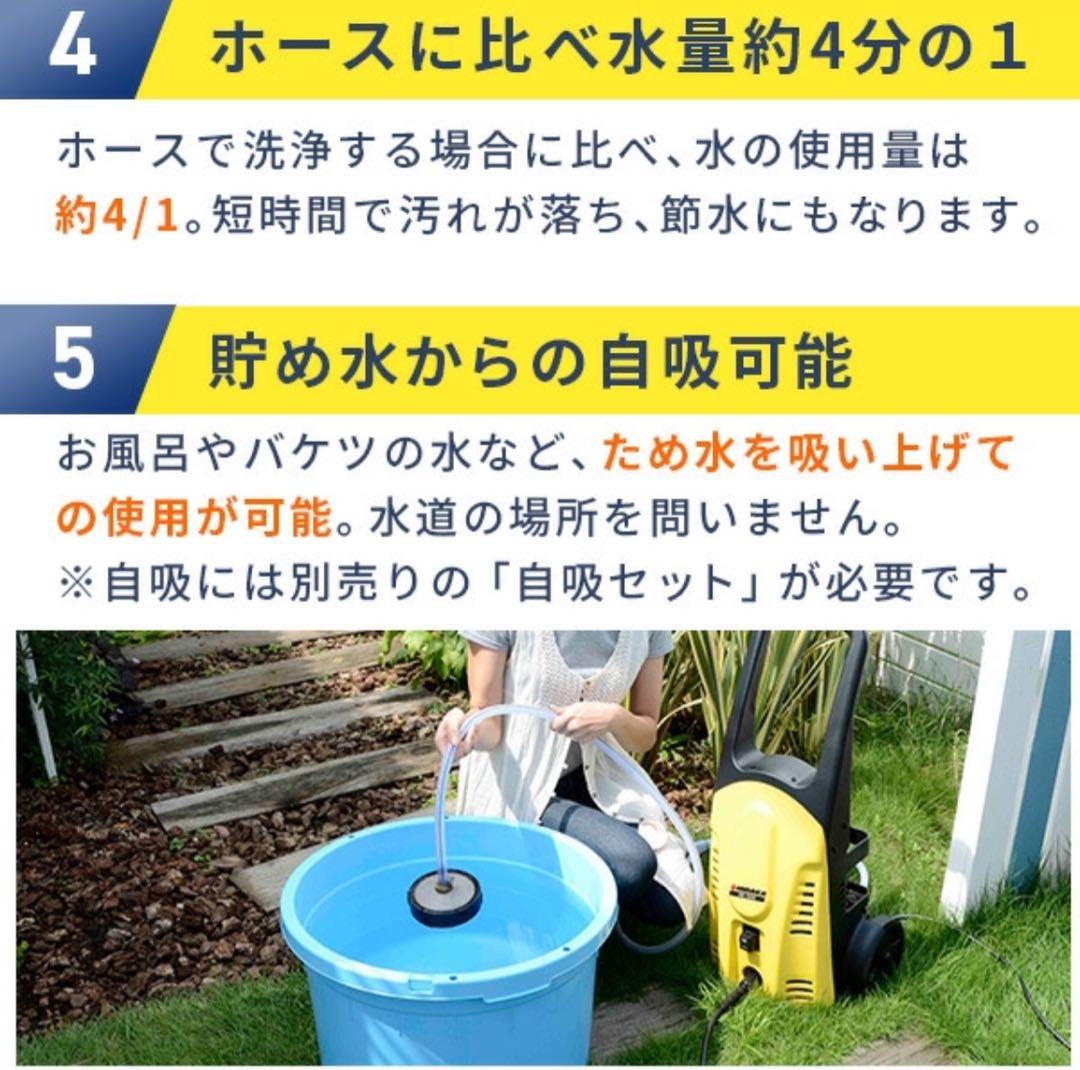 4 ホースに比べ水量約4分の1

ホースで洗浄する場合に比べ、水の使用量は約4/1。短時間で汚れが落ち、節水にもなります。

5 貯め水からの自吸可能

お風呂やバケツの水など、ため水を吸い上げての使用が可能。水道の場所を問いません。
※自吸には別売りの「自吸セット」が必要です。