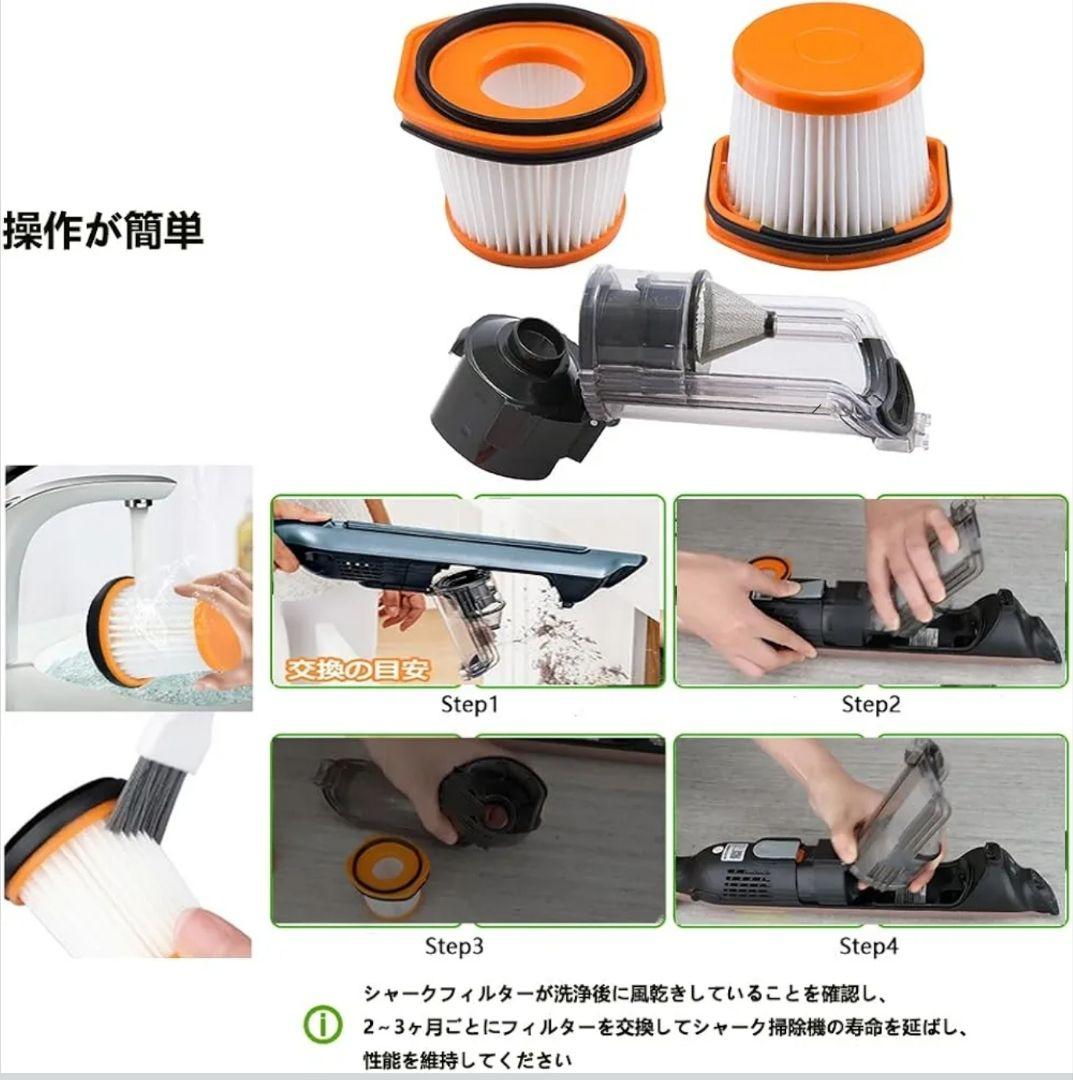 操作が簡単

交換の目安

Step1

Step2

Step3

Step4

シャークフィルターが洗浄後に風乾きしていることを確認し、
2~3ヶ月ごとにフィルターを交換してシャーク掃除機の寿命を延ばし、
性能を維持してください