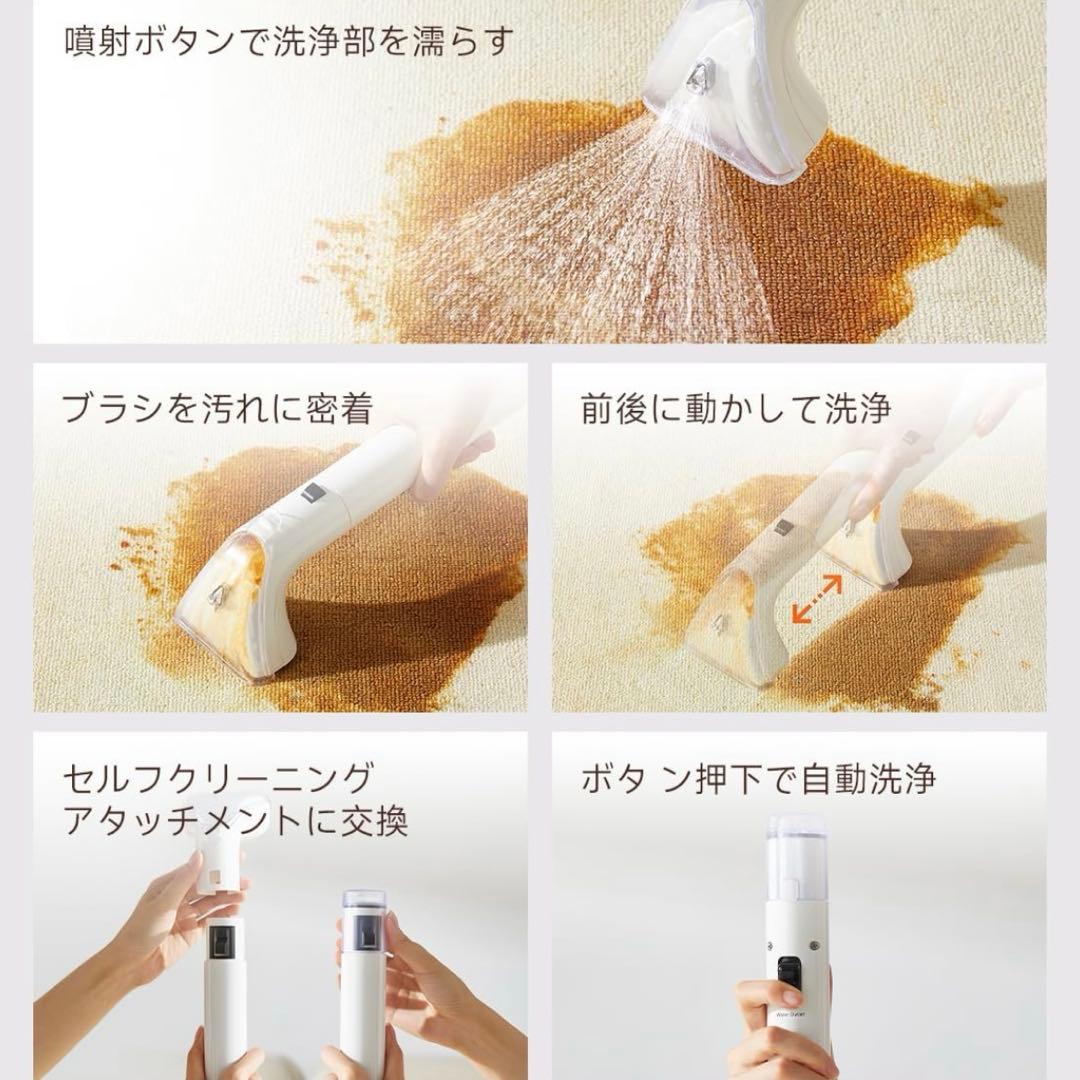 噴射ボタンで洗浄部を濡らす

ブラシを汚れに密着

前後に動かして洗浄

セルフクリーニング
アタッチメントに交換

ボタン押下で自動洗浄