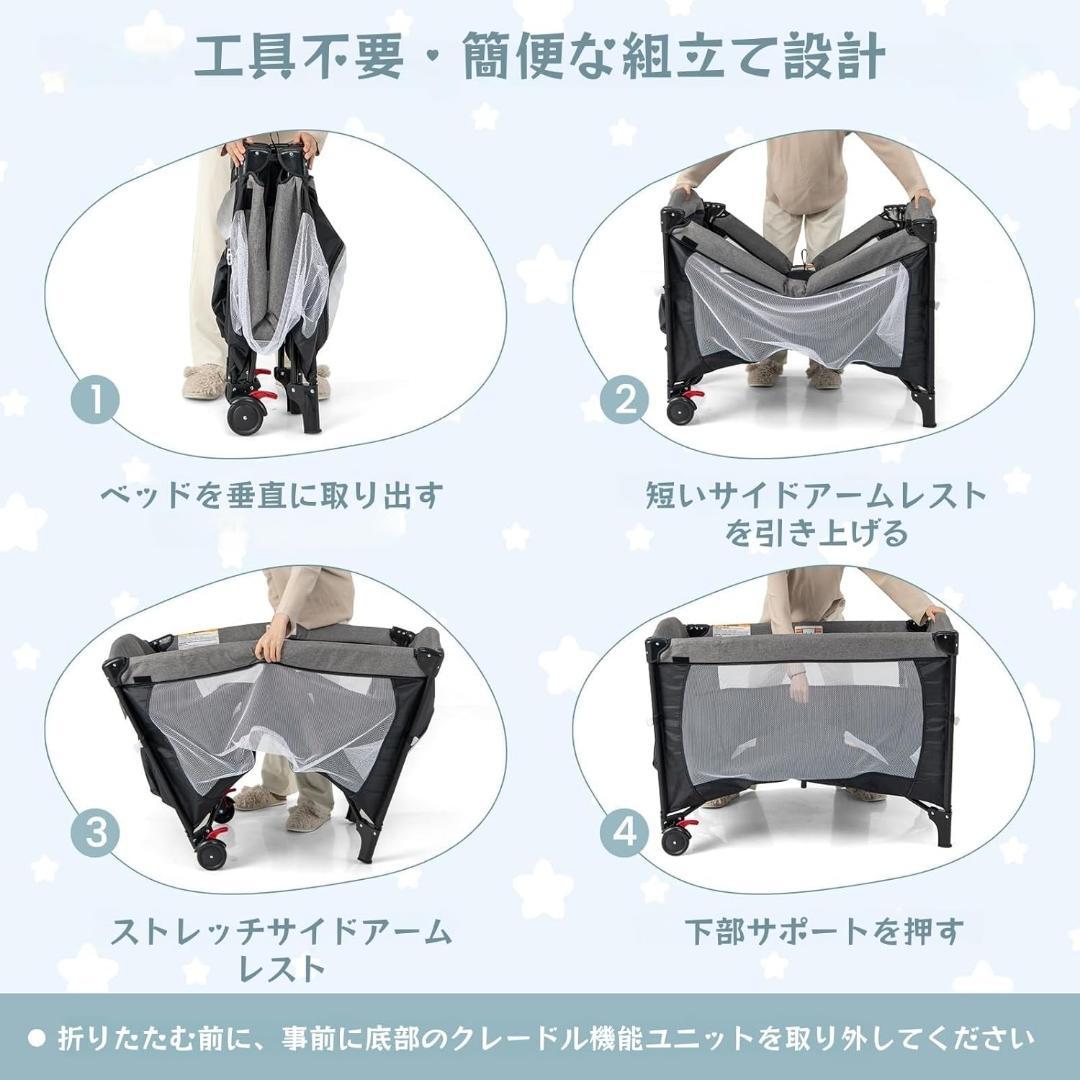 工具不要・簡便な組立て設計

1

ベッドを垂直に取り出す

2

短いサイドアームレストを引き上げる

3

ストレッチサイドアームレスト

4

下部サポートを押す

● 折りたたむ前に、事前に底部のクレードル機能ユニットを取り外してください