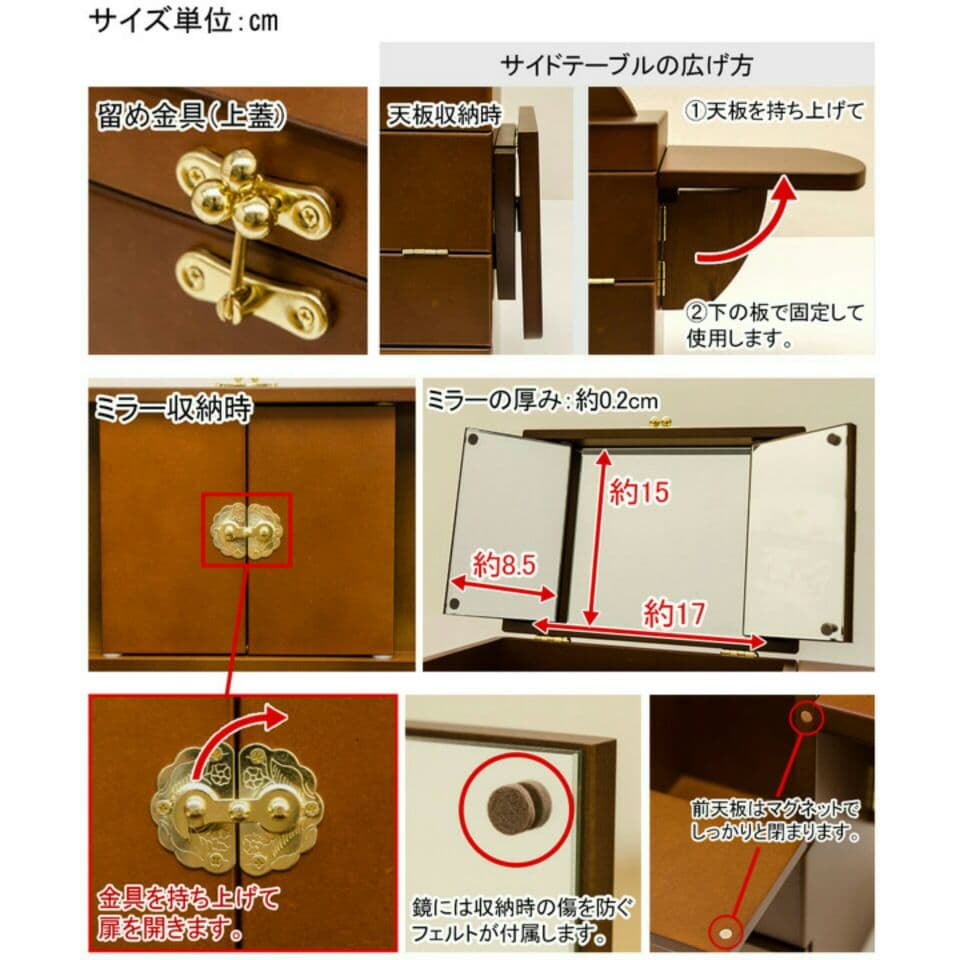 サイズ単位:cm

サイドテーブルの広げ方

留め金具(上蓋)

天板収納時

①天板を持ち上げて

②下の板で固定して使用します。

ミラー収納時

ミラーの厚み:約0.2cm

約15

約8.5

約17

金具を持ち上げて扉を開きます。

鏡には収納時の傷を防ぐフェルトが付属します。

前天板はマグネットでしっかりと閉まります。