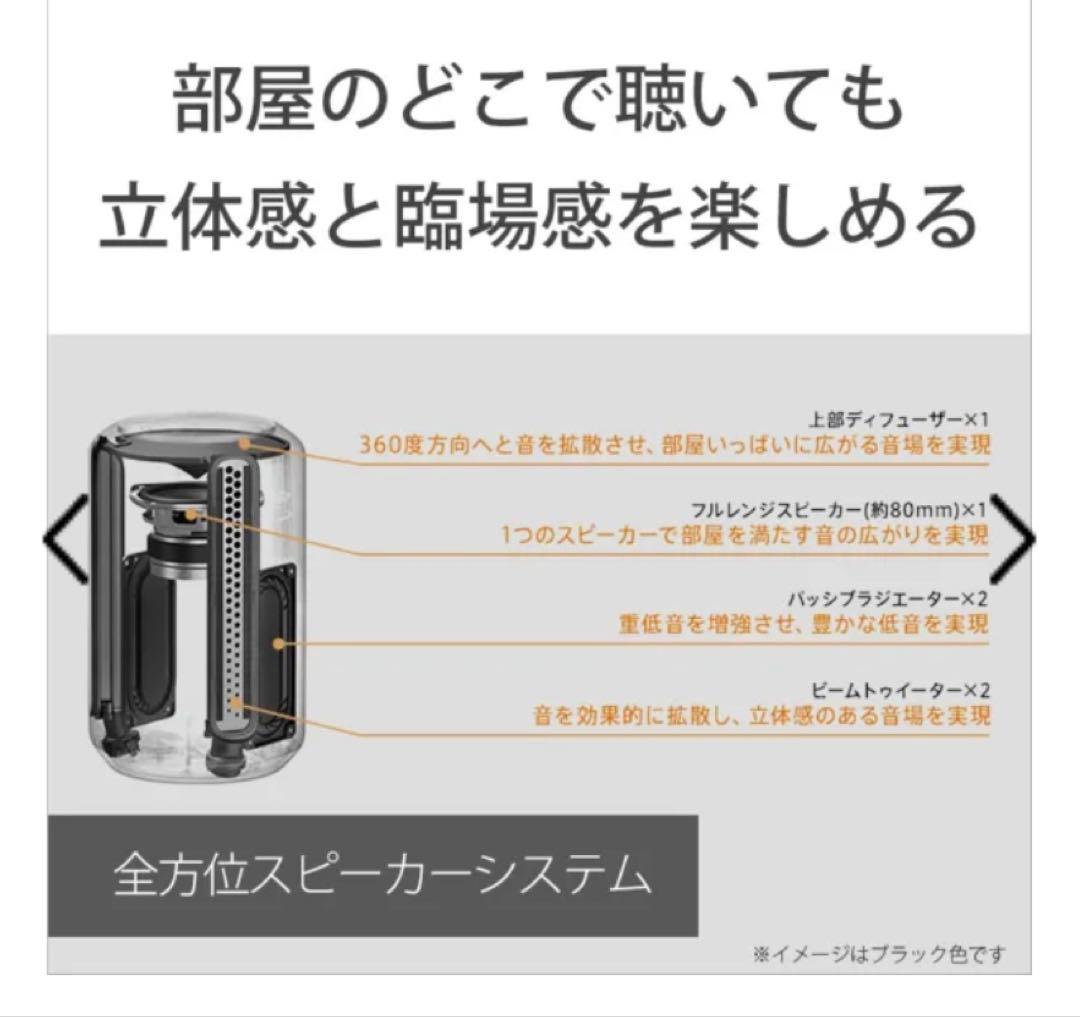 部屋のどこで聴いても
立体感と臨場感を楽しめる

上部ディフューザー×1
360度方向へと音を拡散させ、部屋いっぱいに広がる音場を実現

フルレンジスピーカー(約80mm)×1
1つのスピーカーで部屋を満たす音の広がりを実現

パッシブラジエーター×2
重低音を増強させ、豊かな低音を実現

ビームトゥイーター×2
音を効果的に拡散し、立体感のある音場を実現

全方位スピーカーシステム

※イメージはブラック色です