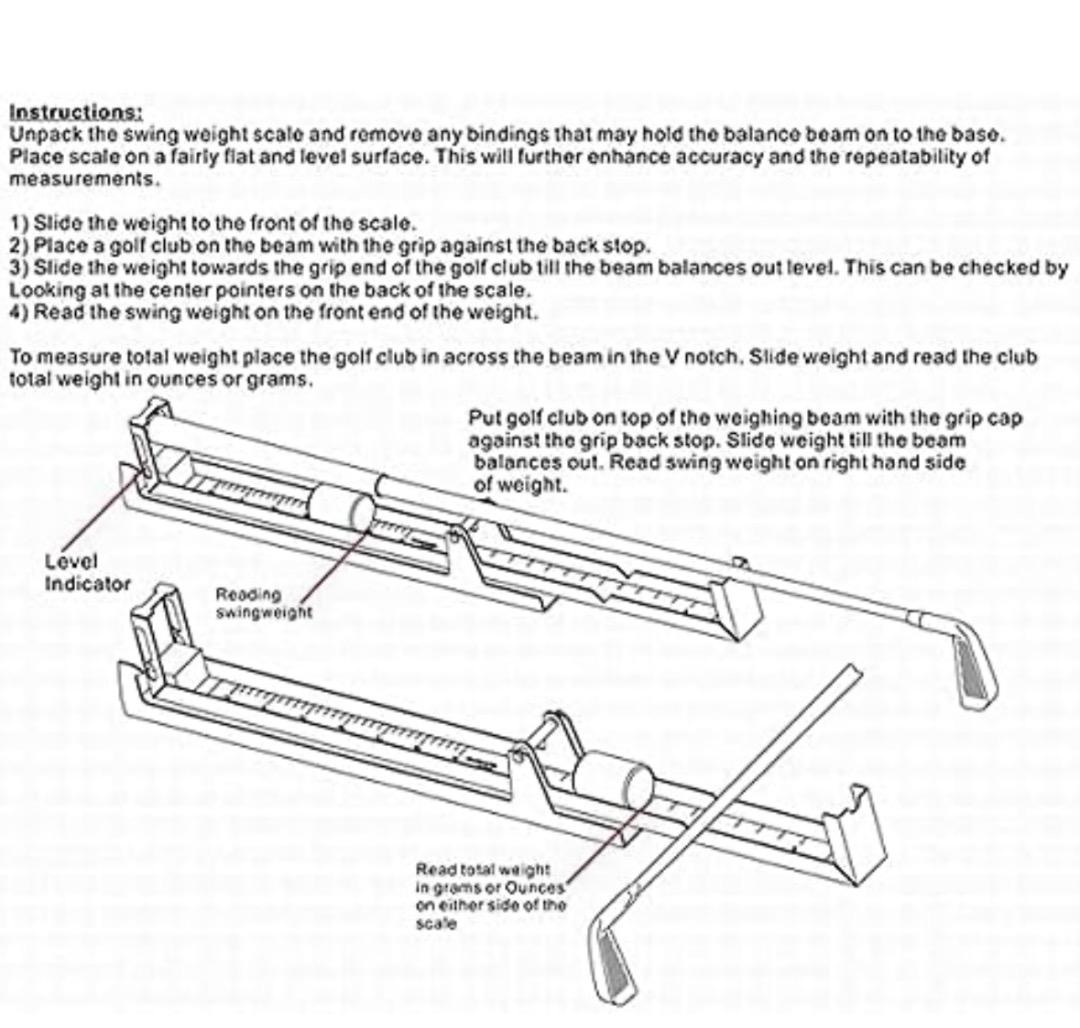 Instructions:
Unpack the swing weight scale and remove any bindings that may hold the balance beam on to the base. Place scale on a fairly flat and level surface. This will further enhance accuracy and the repeatability of measurements.

1) Slide the weight to the front of the scale.
2) Place a golf club on the beam with the grip against the back stop.
3) Slide the weight towards the grip end of the golf club till the beam balances out level. This can be checked by Looking at the center pointers on the back of the scale.
4) Read the swing weight on the front end of the weight.

To measure total weight place the golf club in across the beam in the V notch. Slide weight and read the club total weight in ounces or grams.

Put golf club on top of the weighing beam with the grip cap against the grip back stop. Slide weight till the beam balances out. Read swing weight on right hand side of weight.

Level Indicator

Reading swingweight

Read total weight in grams or Ounces on either side of the scale