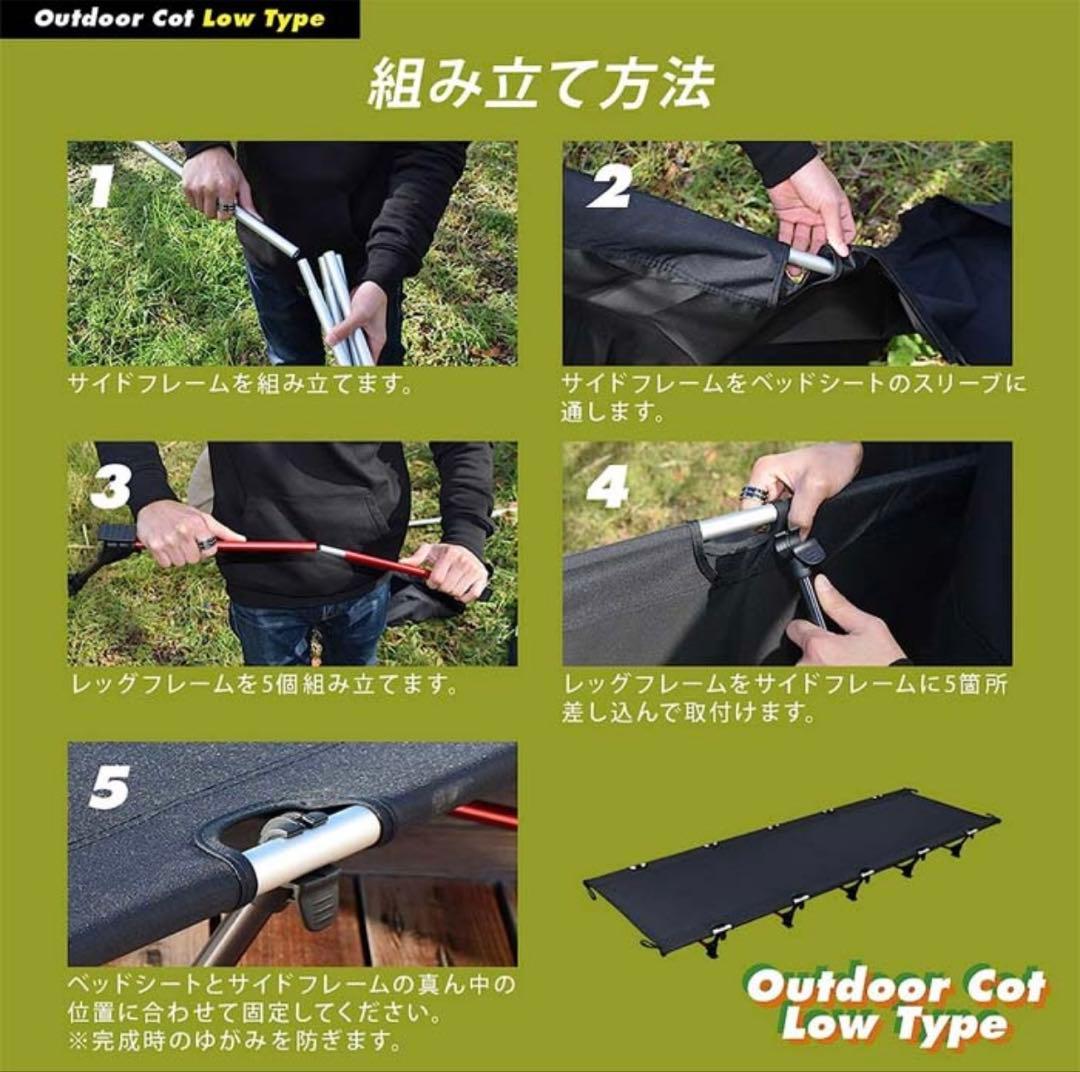 Outdoor Cot Low Type

組み立て方法

1

サイドフレームを組み立てます。

2

サイドフレームをベッドシートのスリーブに通します。

3

レッグフレームを5個組み立てます。

4

レッグフレームをサイドフレームに5箇所差し込んで取付けます。

5

ベッドシートとサイドフレームの真ん中の位置に合わせて固定してください。
※完成時のゆがみを防ぎます。

Outdoor Cot Low Type