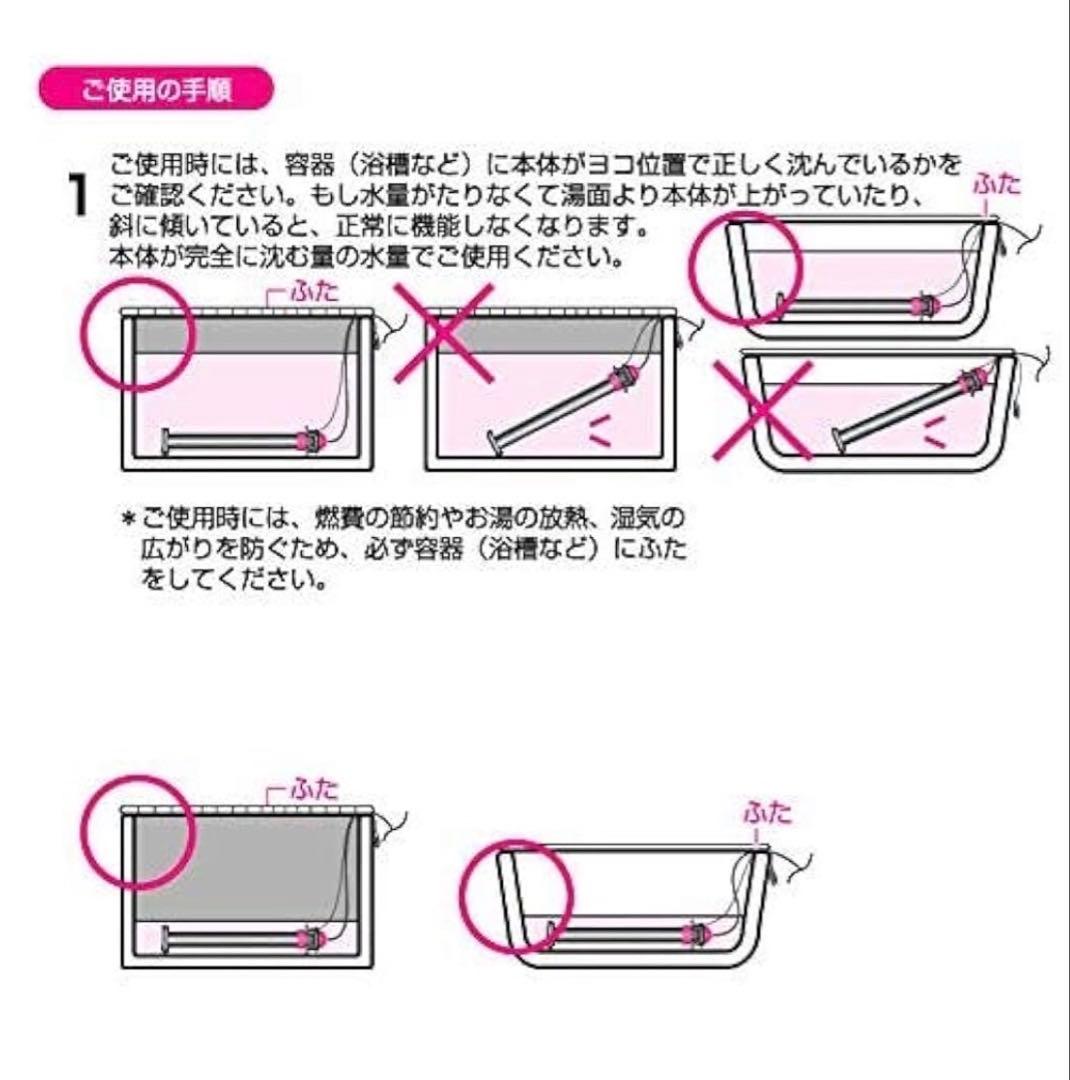 ご使用の手順

1 ご使用時には、容器（浴槽など）に本体がヨコ位置で正しく沈んでいるかをご確認ください。もし水量がたりなくて湯面より本体が上がっていたり、斜に傾いていると、正常に機能しなくなります。
本体が完全に沈む量の水量でご使用ください。

ふた

ふた

＊ご使用時には、燃費の節約やお湯の放熱、湿気の広がりを防ぐため、必ず容器（浴槽など）にふたをしてください。

ふた

ふた