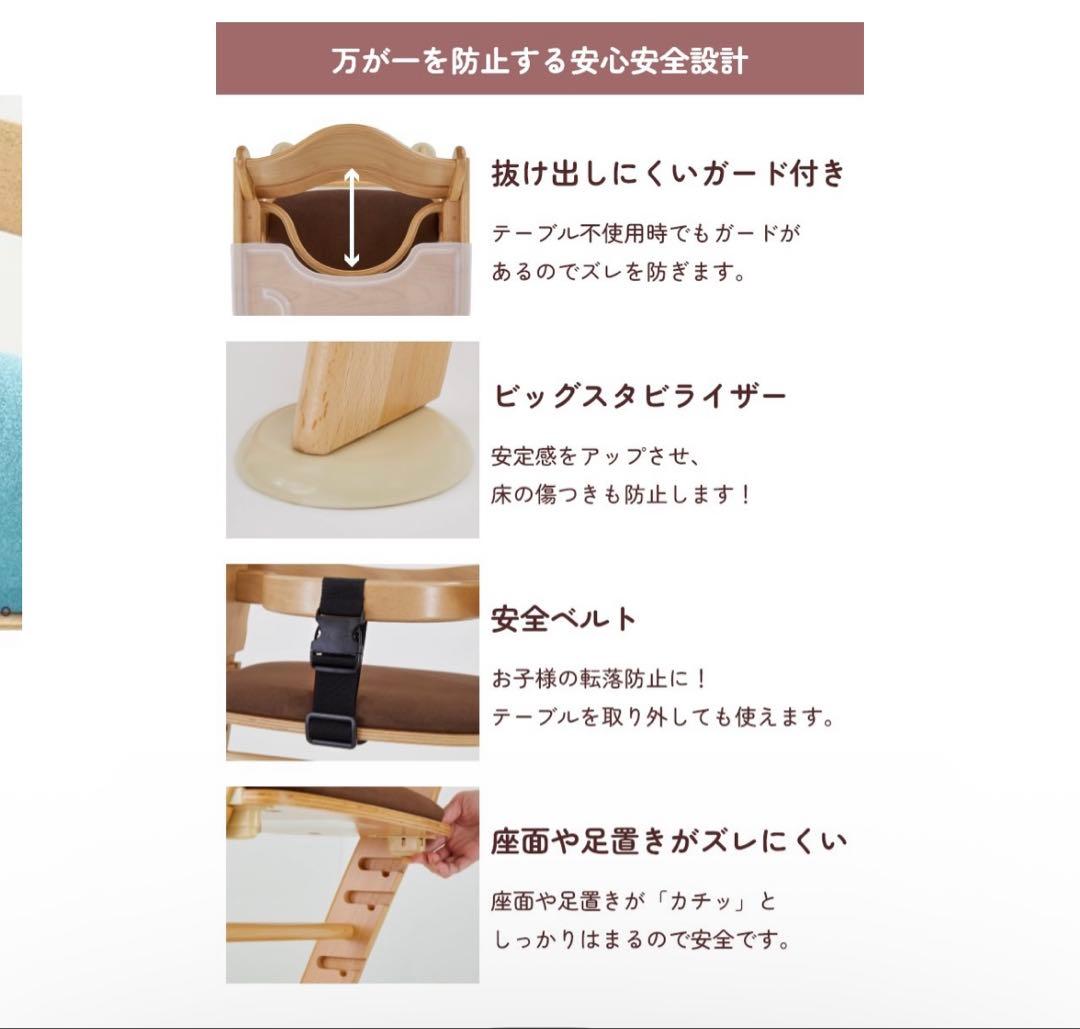 万が一を防止する安心安全設計

抜け出しにくいガード付き

テーブル不使用時でもガードがあるのでズレを防ぎます。

ビッグスタビライザー

安定感をアップさせ、床の傷つきも防止します！

安全ベルト

お子様の転落防止に！テーブルを取り外しても使えます。

座面や足置きがズレにくい

座面や足置きが「カチッ」としっかりはまるので安全です。