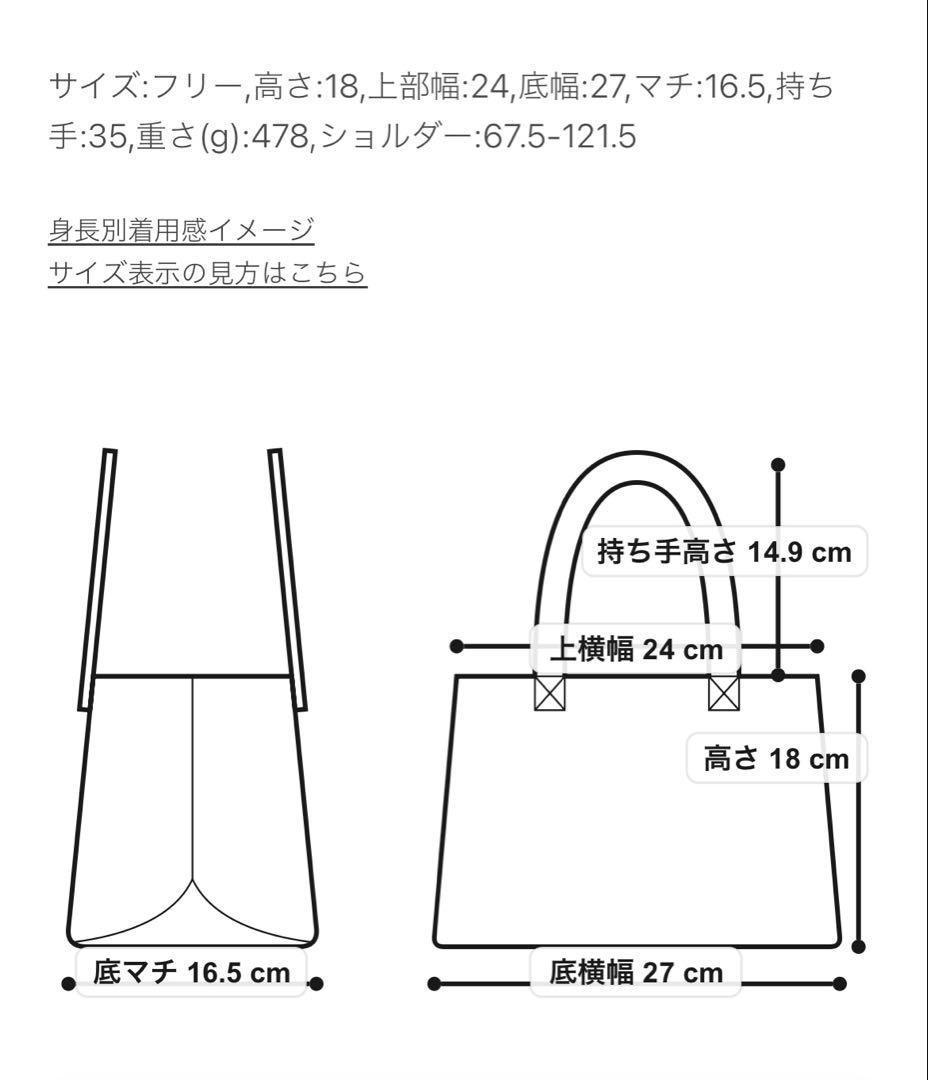 サイズ:フリー,高さ:18,上部幅:24,底幅:27,マチ:16.5,持ち手:35,重さ(g):478,ショルダー:67.5-121.5

身長別着用感イメージ
サイズ表示の見方はこちら

持ち手高さ 14.9 cm
上横幅 24 cm
高さ 18 cm
底マチ 16.5 cm
底横幅 27 cm