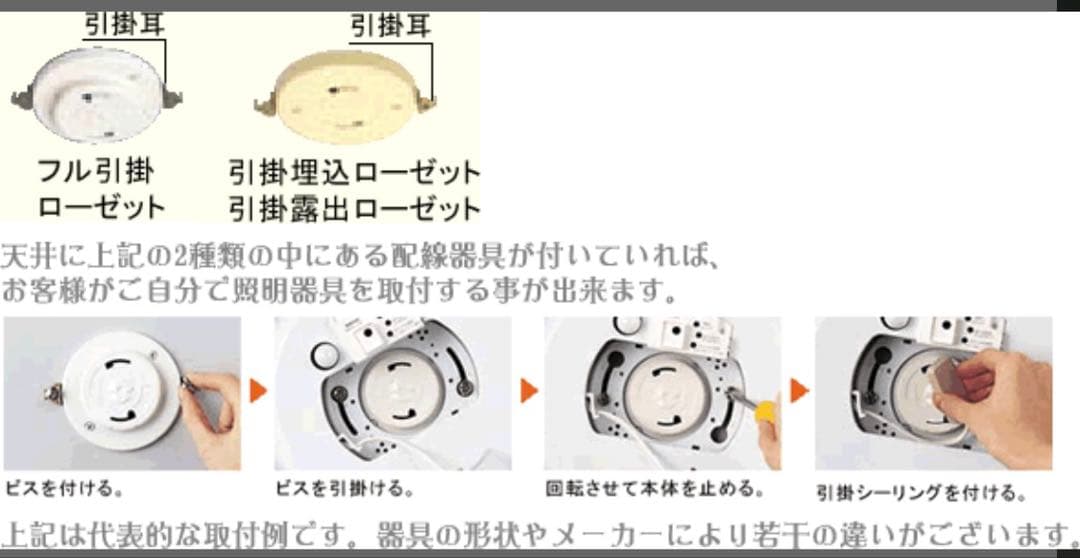 引掛耳

引掛耳

フル引掛
ローゼット

引掛埋込ローゼット
引掛露出ローゼット

天井に上記の2種類の中にある配線器具が付いていれば、
お客様がご自分で照明器具を取付する事が出来ます。

ビスを付ける。

ビスを引掛ける。

回転させて本体を止める。

引掛シーリングを付ける。

上記は代表的な取付例です。器具の形状やメーカーにより若干の違いがございます。