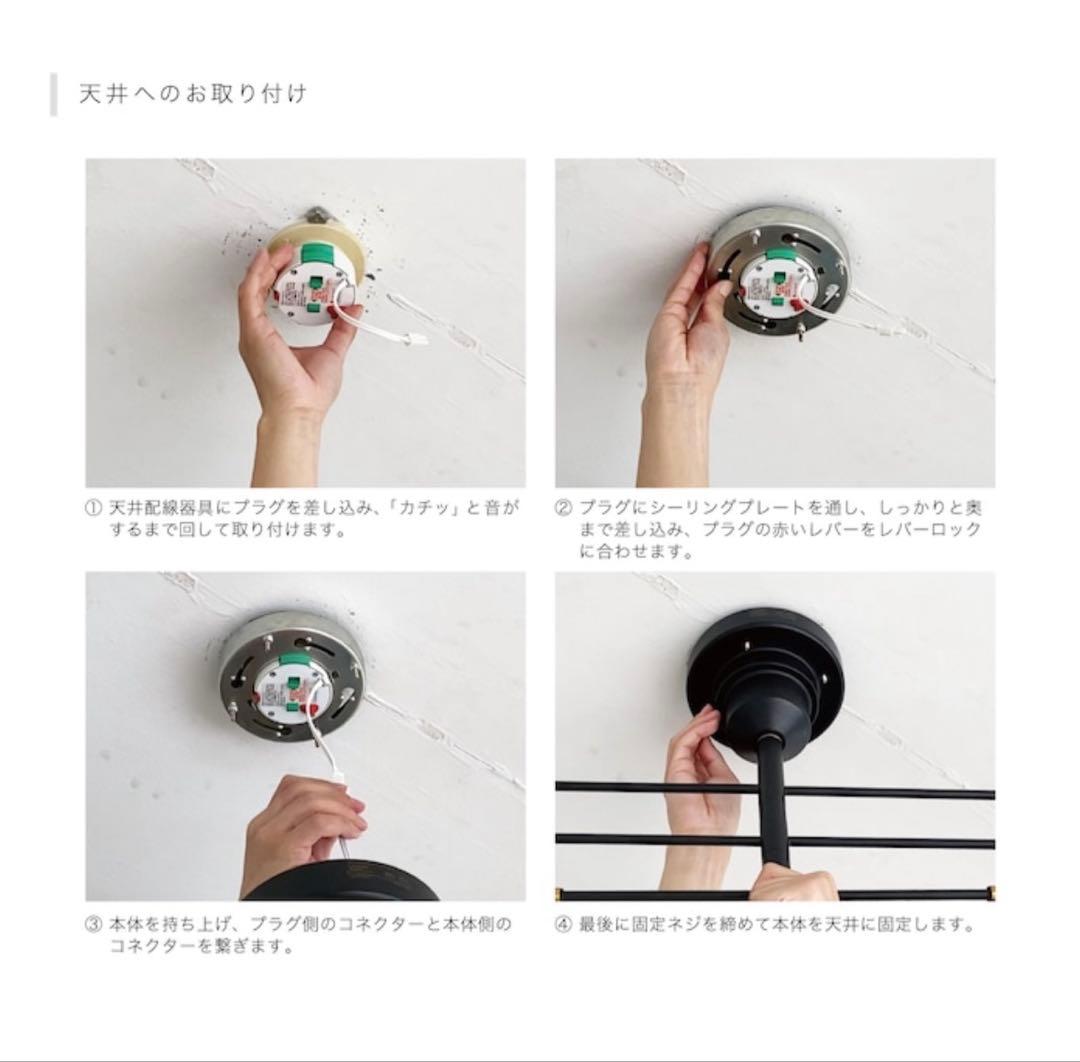 天井へのお取り付け

① 天井配線器具にプラグを差し込み、「カチッ」と音がするまで回して取り付けます。

② プラグにシーリングプレートを通し、しっかりと奥まで差し込み、プラグの赤いレバーをレバーロックに合わせます。

③ 本体を持ち上げ、プラグ側のコネクターと本体側のコネクターを繋ぎます。

④ 最後に固定ネジを締めて本体を天井に固定します。