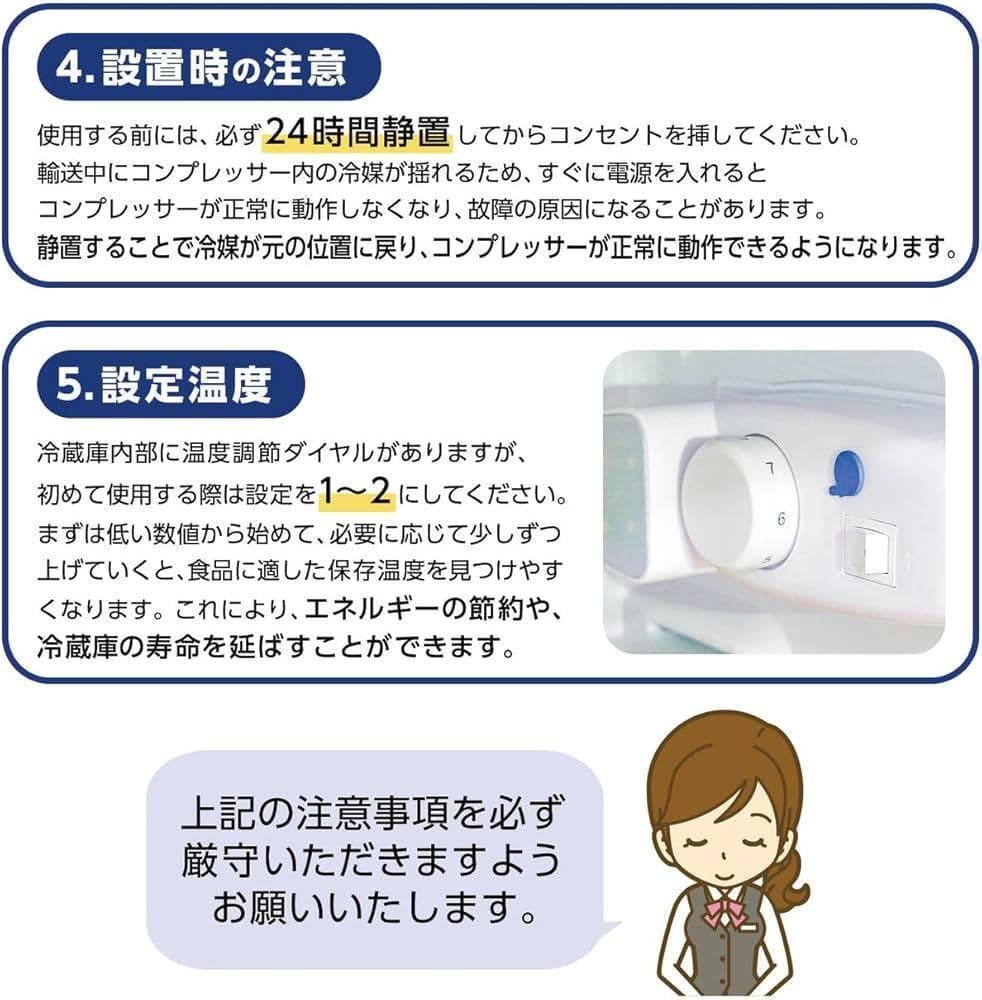 4. 設置時の注意

使用する前には、必ず24時間静置してからコンセントを挿してください。輸送中にコンプレッサー内の冷媒が揺れるため、すぐに電源を入れるとコンプレッサーが正常に動作しなくなり、故障の原因になることがあります。静置することで冷媒が元の位置に戻り、コンプレッサーが正常に動作できるようになります。

5. 設定温度

冷蔵庫内部に温度調節ダイヤルがありますが、初めて使用する際は設定を1〜2にしてください。まずは低い数値から始めて、必要に応じて少しずつ上げていくと、食品に適した保存温度を見つけやすくなります。これにより、エネルギーの節約や、冷蔵庫の寿命を延ばすことができます。

7
6

上記の注意事項を必ず厳守いただきますようお願いいたします。