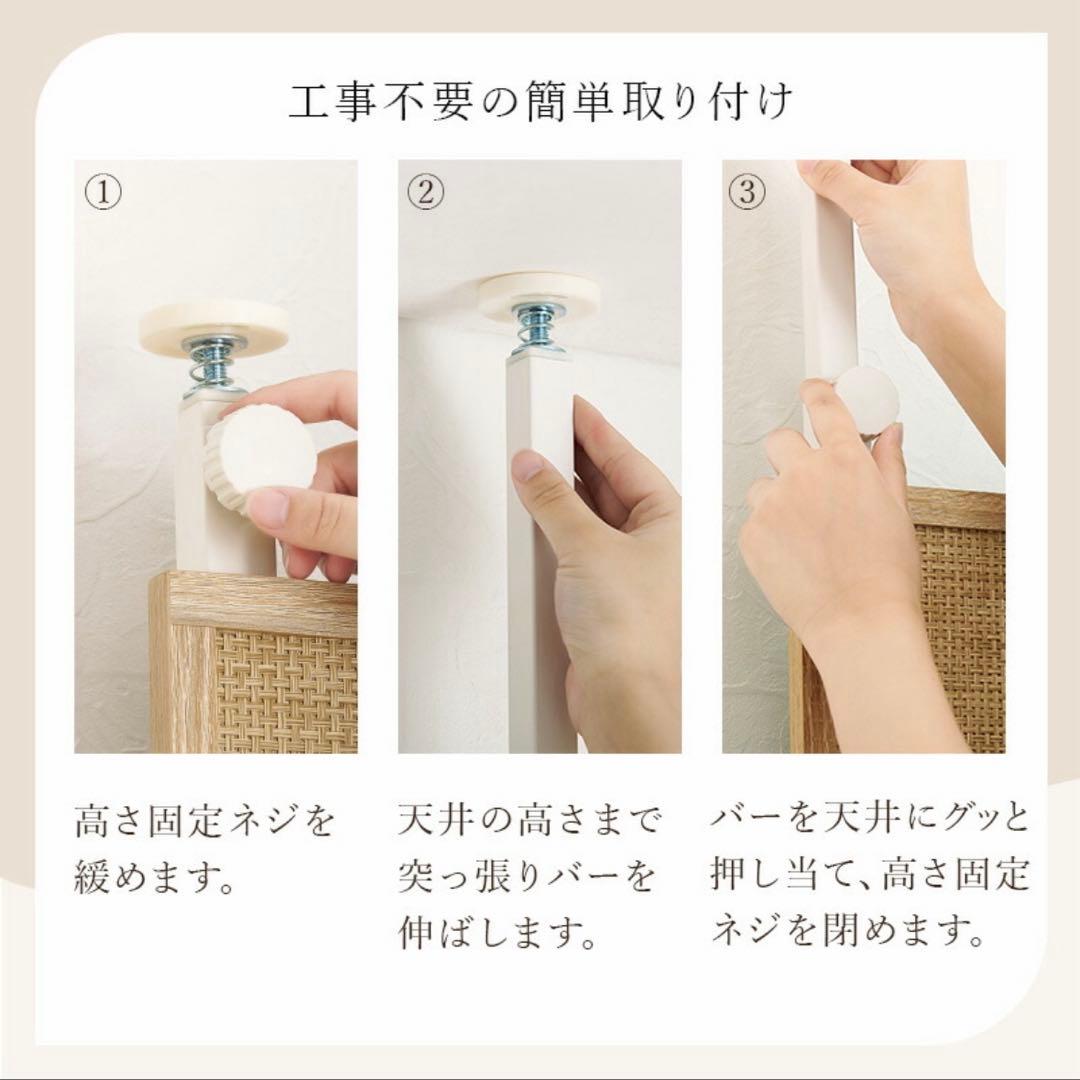 工事不要の簡単取り付け

①

高さ固定ネジを緩めます。

②

天井の高さまで突っ張りバーを伸ばします。

③

バーを天井にグッと押し当て、高さ固定ネジを閉めます。