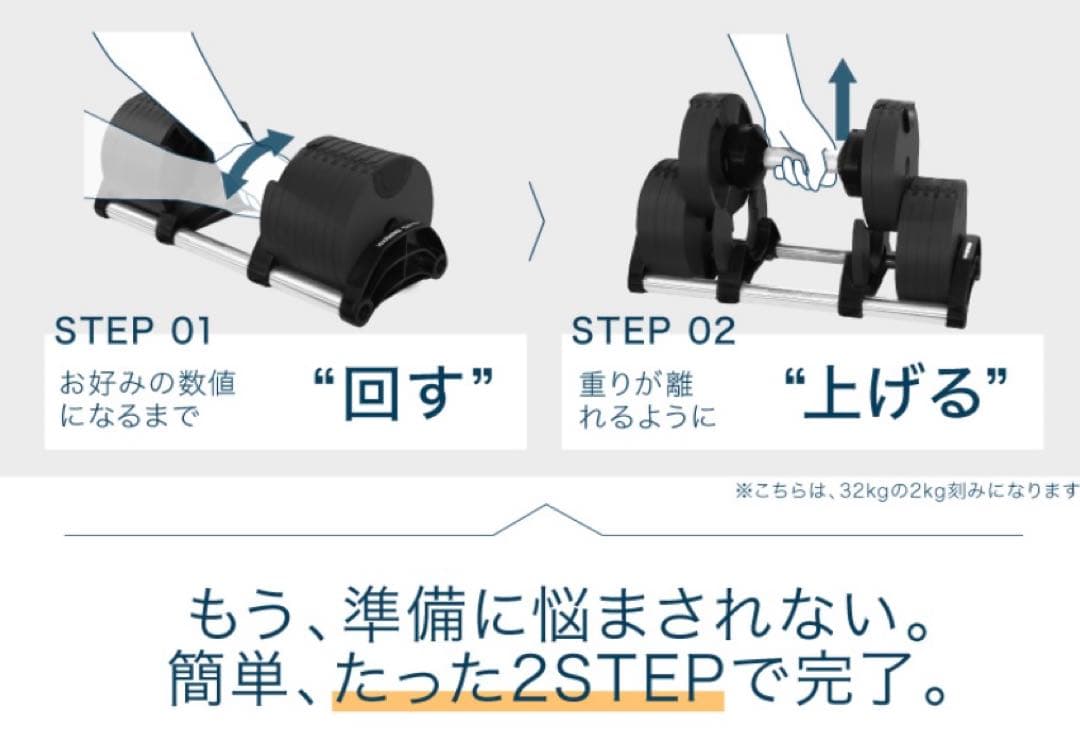 STEP 01
お好みの数値になるまで
“回す”

STEP 02
重りが離れるように
“上げる”

※こちらは、32kgの2kg刻みになります

もう、準備に悩まされない。
簡単、たった2STEPで完了。