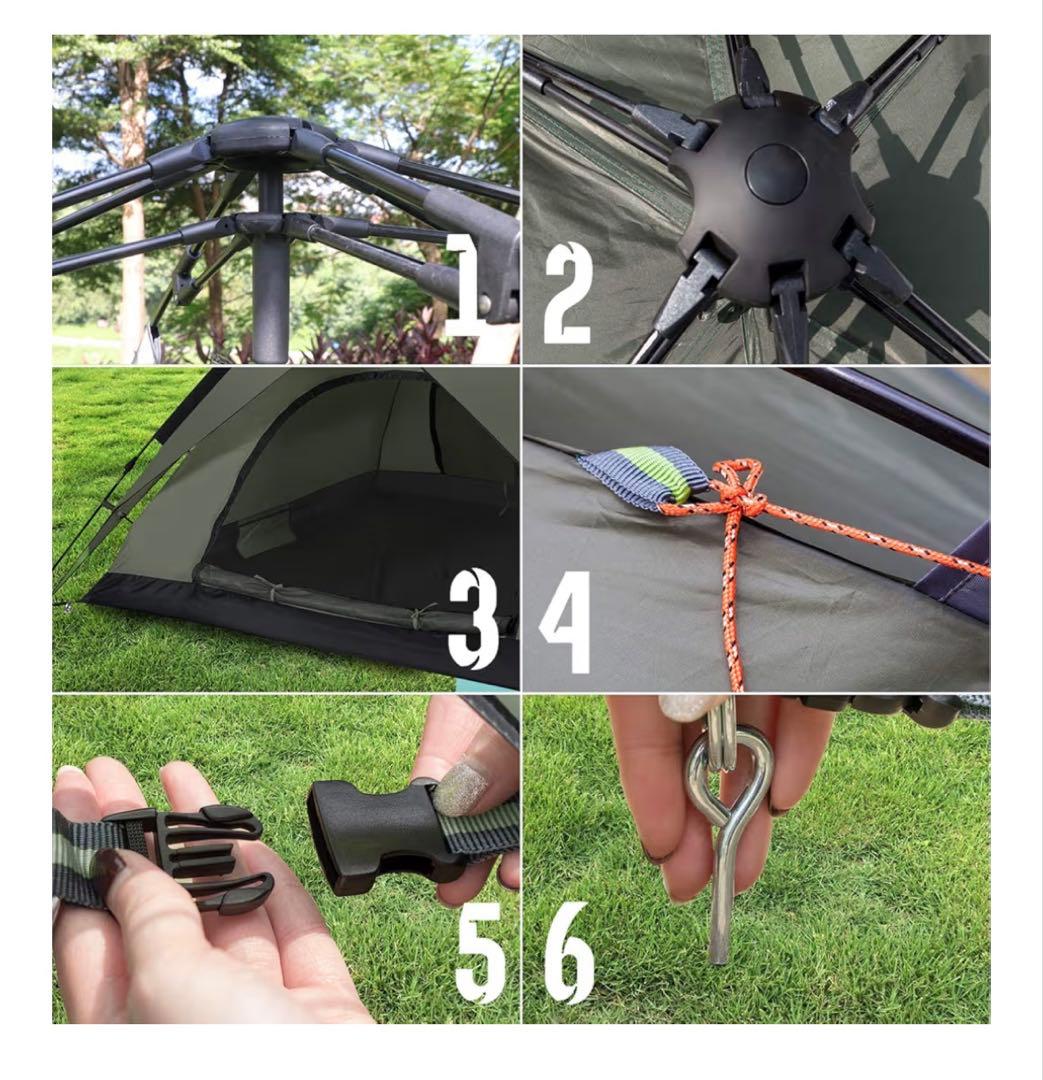 1
2
3
4
5
6