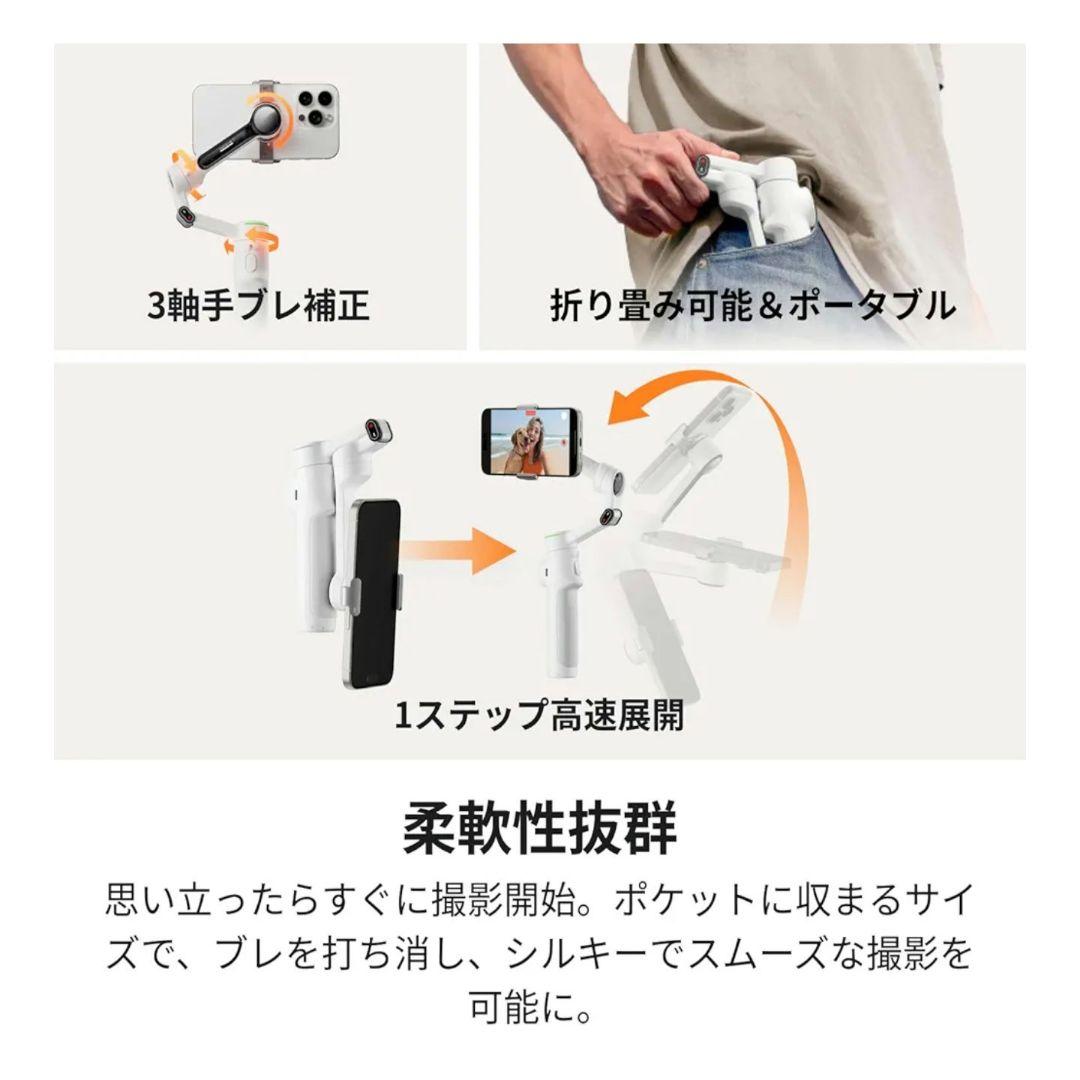 3軸手ブレ補正

折り畳み可能＆ポータブル

1ステップ高速展開

柔軟性抜群

思い立ったらすぐに撮影開始。ポケットに収まるサイズで、ブレを打ち消し、シルキーでスムーズな撮影を可能に。