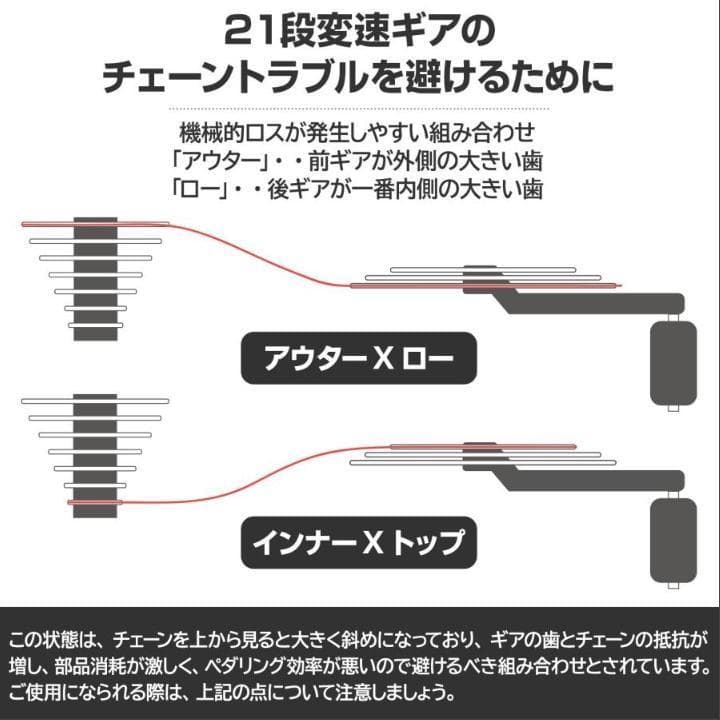 21段変速ギアの
チェーントラブルを避けるために

機械的ロスが発生しやすい組み合わせ
「アウター」・・前ギアが外側の大きい歯
「ロー」・・後ギアが一番内側の大きい歯

アウター X ロー

インナー X トップ

この状態は、チェーンを上から見ると大きく斜めになっており、ギアの歯とチェーンの抵抗が増し、部品消耗が激しく、ペダリング効率が悪いので避けるべき組み合わせとされています。ご使用になられる際は、上記の点について注意しましょう。